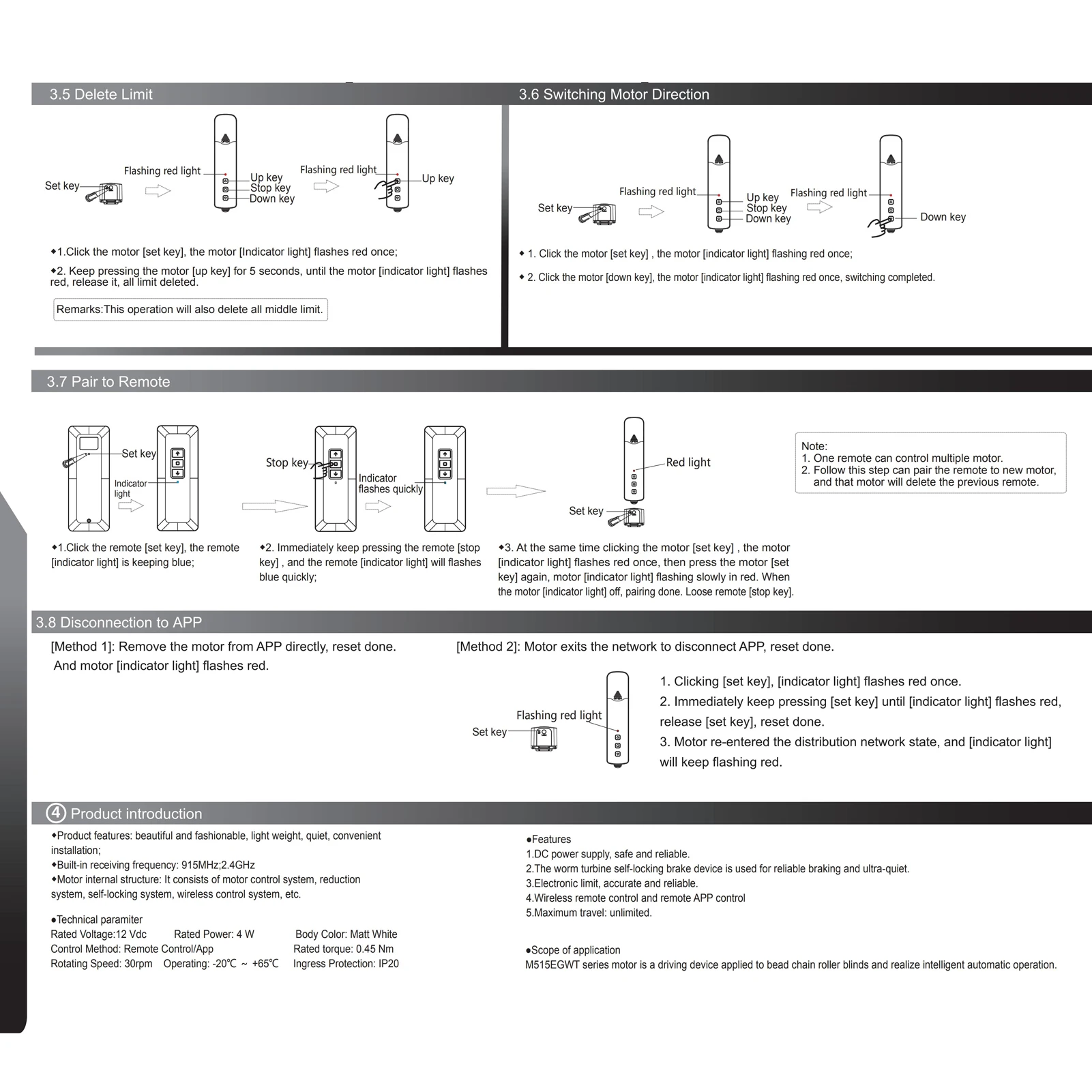 3.5 Delete Limit

Set key
Flashing red light
Up key
Stop key
Down key
Flashing red light
Up key

◆1.Click the motor [set key], the motor [Indicator light] flashes red once;

◆2. Keep pressing the motor [up key] for 5 seconds, until the motor [indicator light] flashes red, release it, all limit deleted.

Remarks:This operation will also delete all middle limit.

3.6 Switching Motor Direction

Set key
Flashing red light
Up key
Stop key
Down key
Flashing red light
Down key

◆ 1. Click the motor [set key] , the motor [indicator light] flashing red once;

◆ 2. Click the motor [down key], the motor [indicator light] flashing red once, switching completed.

3.7 Pair to Remote

Set key
Indicator light
Stop key
Indicator flashes quickly
Red light
Set key

Note:
1. One remote can control multiple motor.
2. Follow this step can pair the remote to new motor, and that motor will delete the previous remote.

◆1.Click the remote [set key], the remote [indicator light] is keeping blue;

◆2. Immediately keep pressing the remote [stop key] , and the remote [indicator light] will flashes blue quickly;

◆3. At the same time clicking the motor [set key] , the motor [indicator light] flashes red once, then press the motor [set key] again, motor [indicator light] flashing slowly in red. When the motor [indicator light] off, pairing done. Loose remote [stop key].

3.8 Disconnection to APP

[Method 1]: Remove the motor from APP directly, reset done. And motor [indicator light] flashes red.

[Method 2]: Motor exits the network to disconnect APP, reset done.

Flashing red light
Set key

1. Clicking [set key], [indicator light] flashes red once.
2. Immediately keep pressing [set key] until [indicator light] flashes red, release [set key], reset done.
3. Motor re-entered the distribution network state, and [indicator light] will keep flashing red.

4 Product introduction

◆Product features: beautiful and fashionable, light weight, quiet, convenient installation;
◆Built-in receiving frequency: 915MHz;2.4GHz
◆Motor internal structure: It consists of motor control system, reduction system, self-locking system, wireless control system, etc.

●Technical paramiter
Rated Voltage:12 Vdc Rated Power: 4 W Body Color: Matt White
Control Method: Remote Control/App Rated torque: 0.45 Nm
Rotating Speed: 30rpm Operating: -20℃ ~ +65℃ Ingress Protection: IP20

●Features
1.DC power supply, safe and reliable.
2.The worm turbine self-locking brake device is used for reliable braking and ultra-quiet.
3.Electronic limit, accurate and reliable.
4.Wireless remote control and remote APP control
5.Maximum travel: unlimited.

●Scope of application
M515EGWT series motor is a driving device applied to bead chain roller blinds and realize intelligent automatic operation.