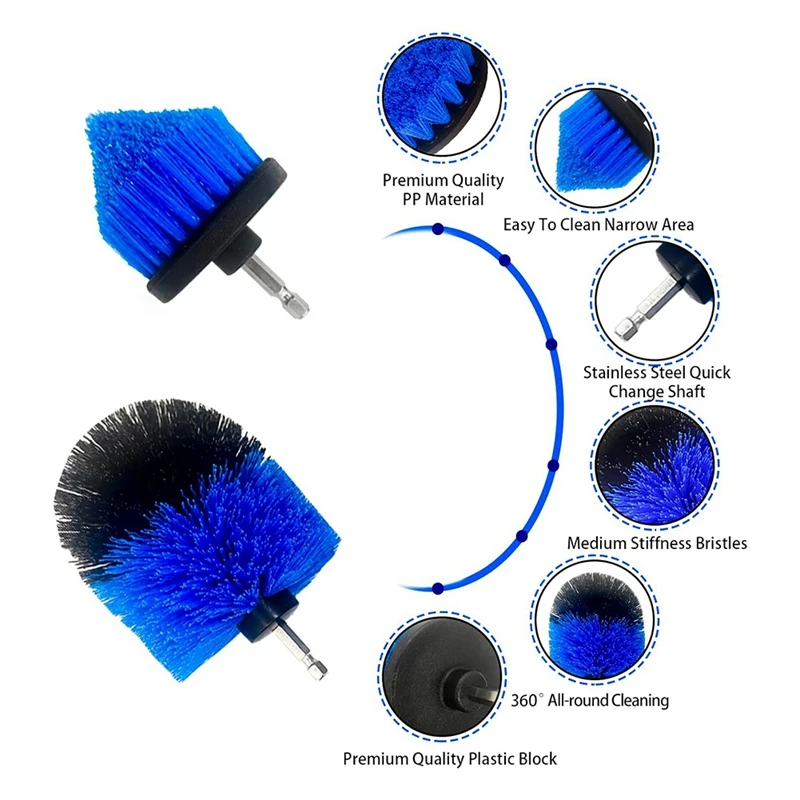 Premium Quality PP Material

Easy To Clean Narrow Area

Stainless Steel Quick Change Shaft

Medium Stiffness Bristles

360° All-round Cleaning

Premium Quality Plastic Block