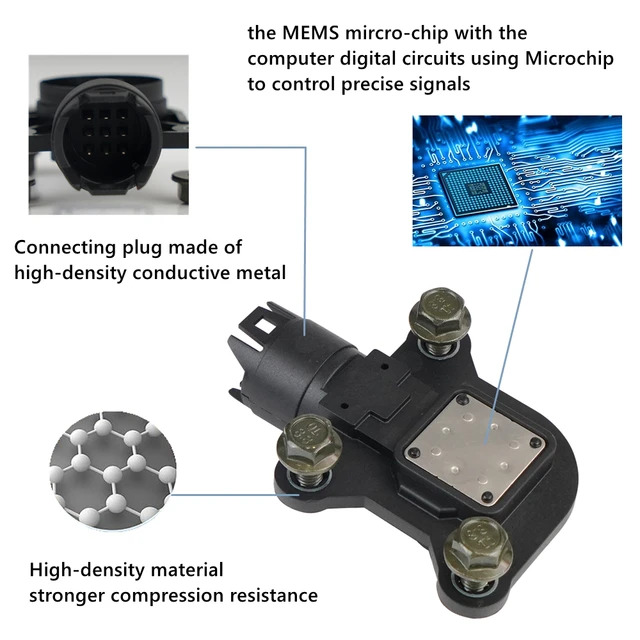 the MEMS mircro-chip with the computer digital circuits using Microchip to control precise signals

Connecting plug made of high-density conductive metal

High-density material stronger compression resistance