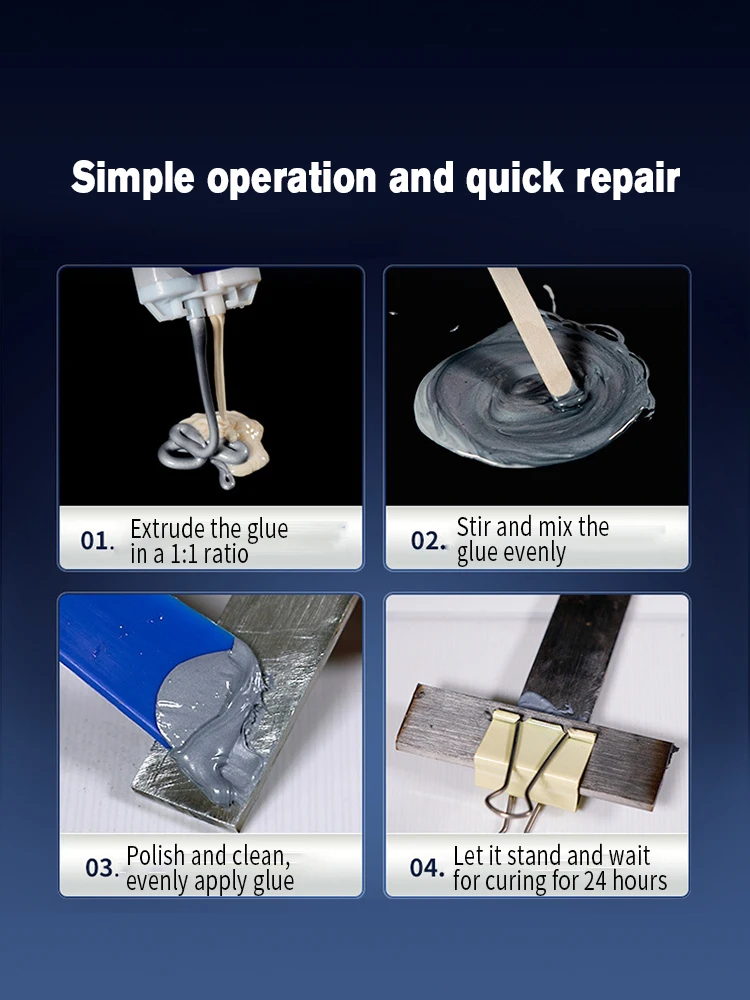 Simple operation and quick repair

01. Extrude the glue in a 1:1 ratio

02. Stir and mix the glue evenly

03. Polish and clean, evenly apply glue

04. Let it stand and wait for curing for 24 hours