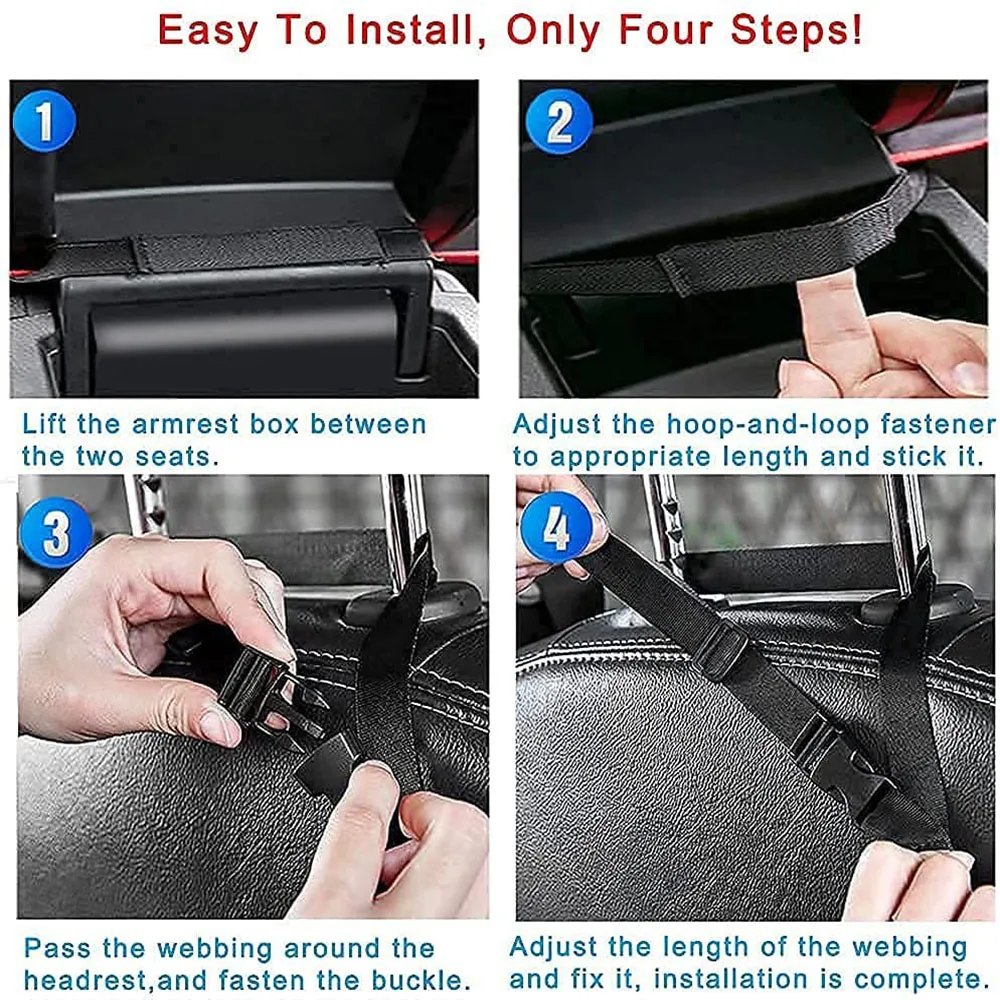 Easy To Install, Only Four Steps!

1

Lift the armrest box between the two seats.

2

Adjust the hoop-and-loop fastener to appropriate length and stick it.

3

Pass the webbing around the headrest,and fasten the buckle.

4

Adjust the length of the webbing and fix it, installation is complete.