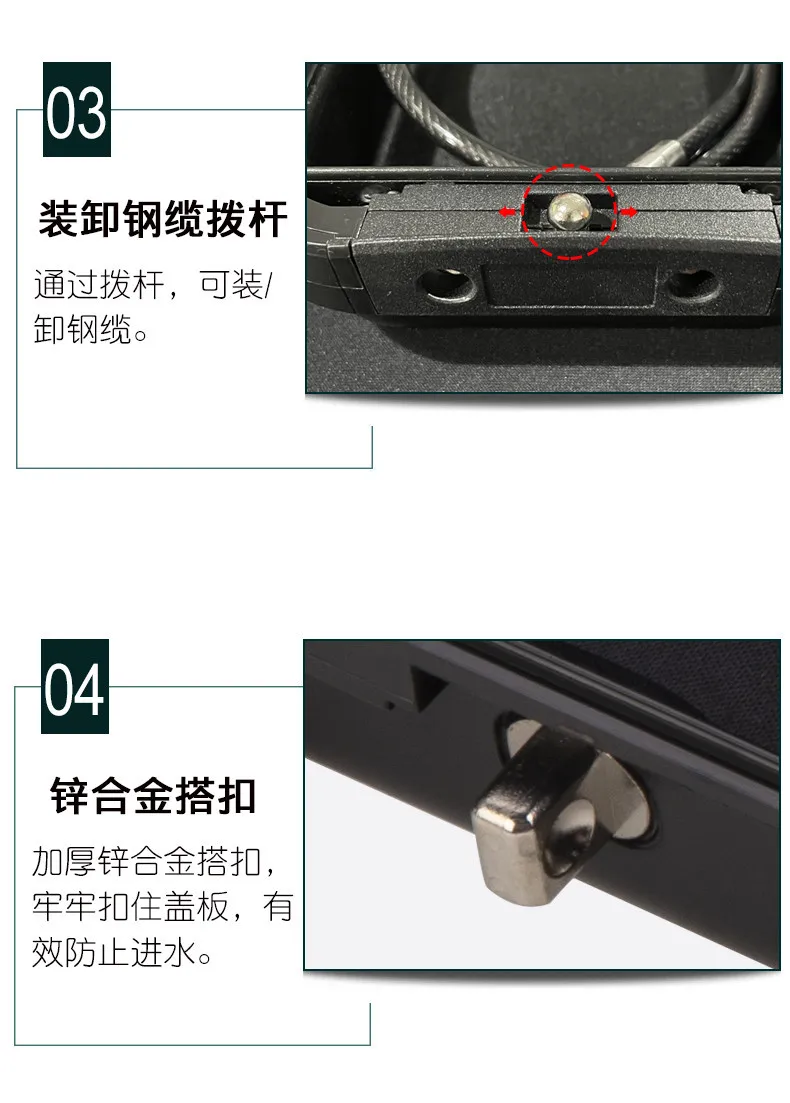 03

装卸钢缆拨杆

通过拨杆，可装/卸钢缆。

04

锌合金搭扣

加厚锌合金搭扣，牢牢扣住盖板，有效防止进水。