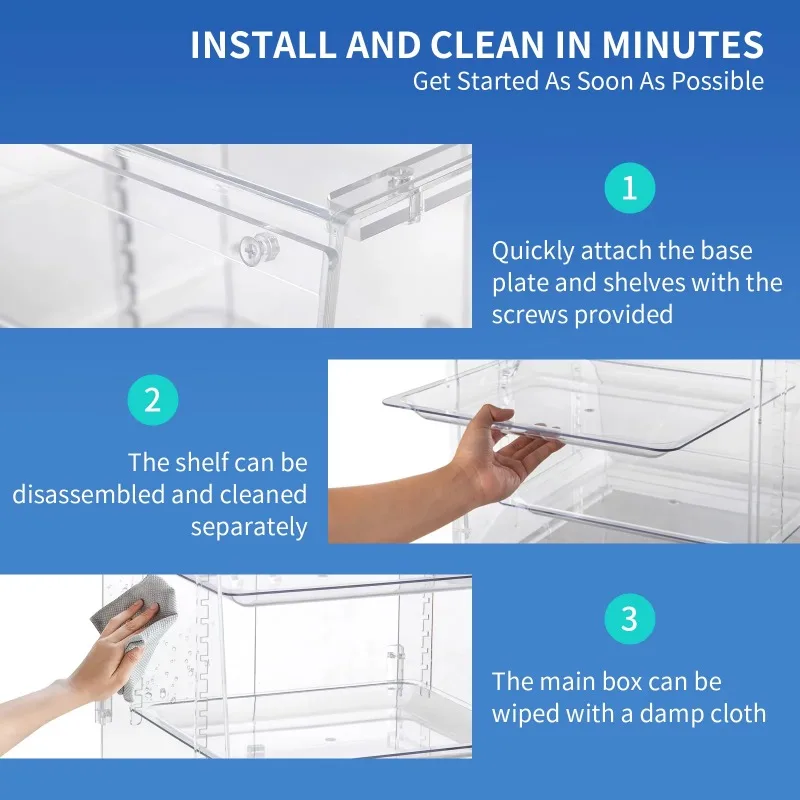 INSTALL AND CLEAN IN MINUTES
Get Started As Soon As Possible

1

Quickly attach the base plate and shelves with the screws provided

2

The shelf can be disassembled and cleaned separately

3

The main box can be wiped with a damp cloth