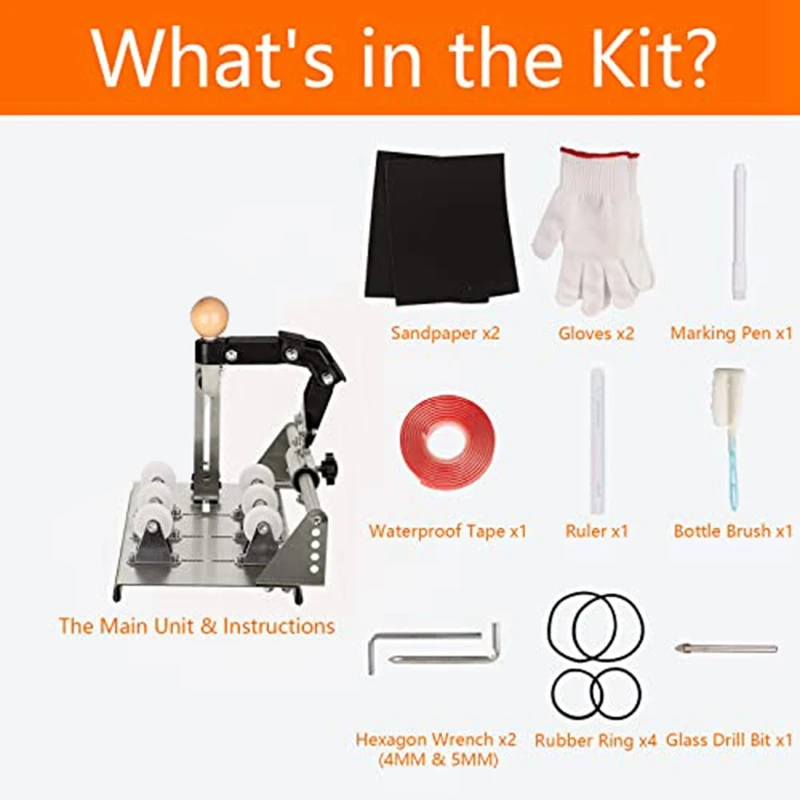 What's in the Kit?

Sandpaper x2

Gloves x2

Marking Pen x1

Waterproof Tape x1

Ruler x1

Bottle Brush x1

The Main Unit & Instructions

Hexagon Wrench x2 (4MM & 5MM)

Rubber Ring x4

Glass Drill Bit x1