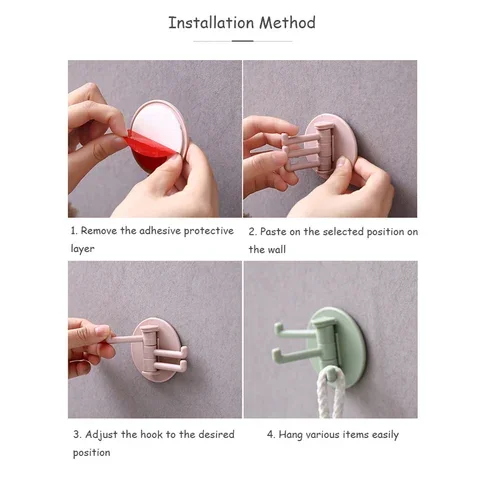 Installation Method

1. Remove the adhesive protective layer

2. Paste on the selected position on the wall

3. Adjust the hook to the desired position

4. Hang various items easily