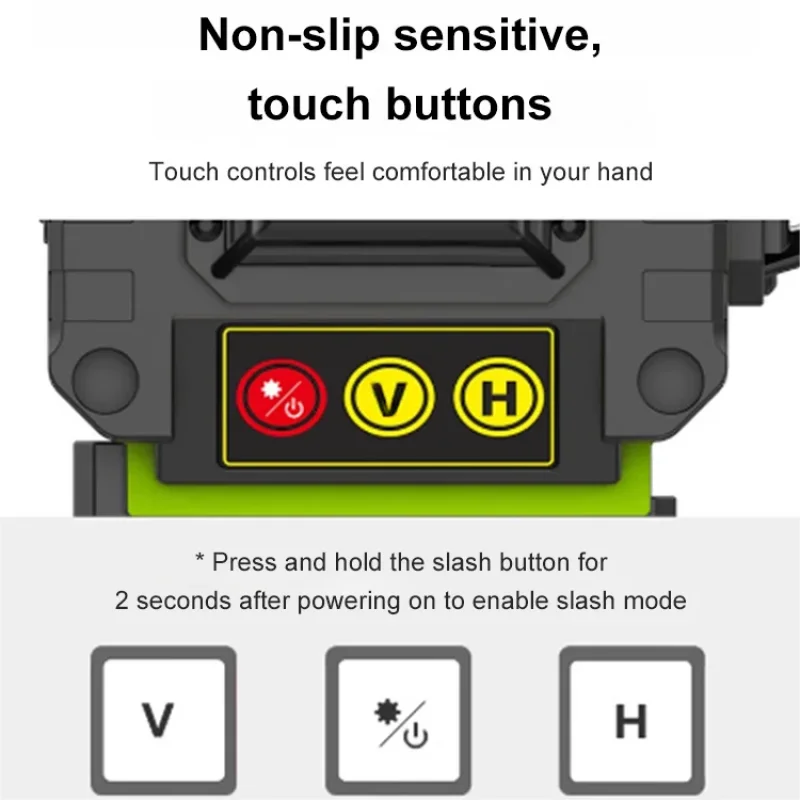 Non-slip sensitive, touch buttons

Touch controls feel comfortable in your hand

V H

* Press and hold the slash button for 2 seconds after powering on to enable slash mode

V

H