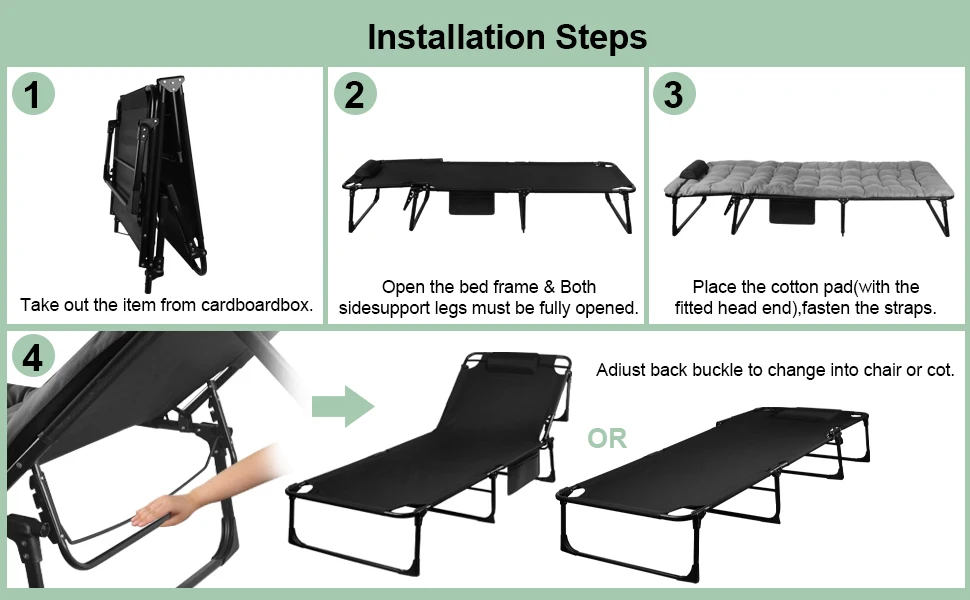 Installation Steps

1

Take out the item from cardboardbox.

2

Open the bed frame & Both sidesupport legs must be fully opened.

3

Place the cotton pad(with the fitted head end),fasten the straps.

4

Adiust back buckle to change into chair or cot.

OR