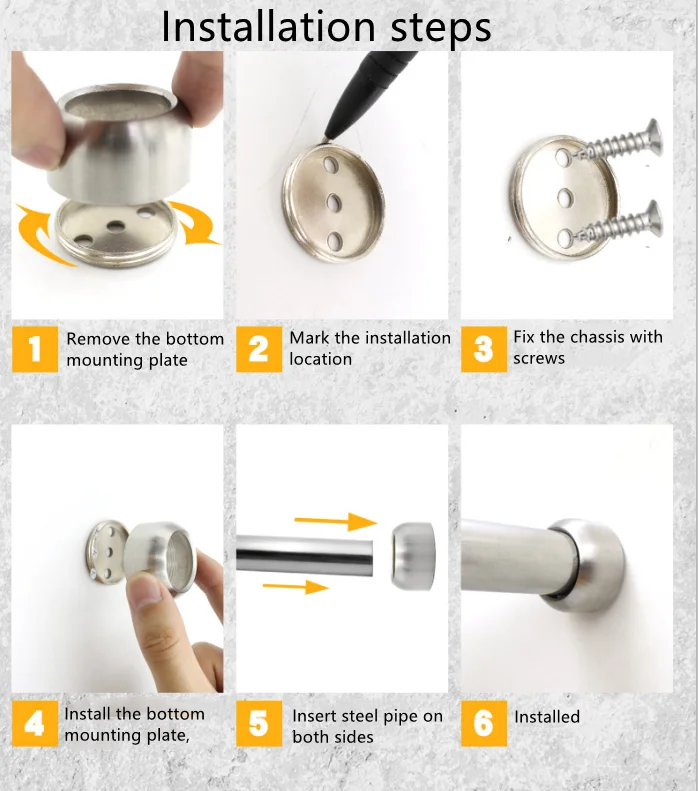 Installation steps

1 Remove the bottom mounting plate

2 Mark the installation location

3 Fix the chassis with screws

4 Install the bottom mounting plate,

5 Insert steel pipe on both sides

6 Installed