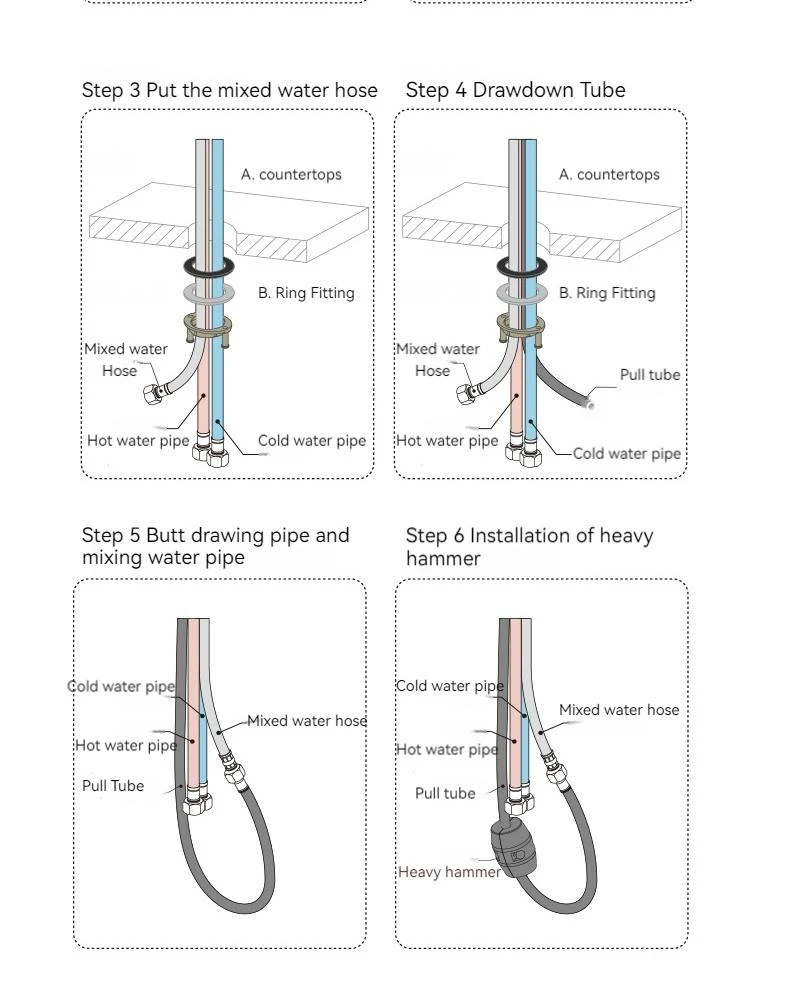 Step 3 Put the mixed water hose

A. countertops

B. Ring Fitting

Mixed water Hose

Hot water pipe

Cold water pipe

Step 4 Drawdown Tube

A. countertops

B. Ring Fitting

Mixed water Hose

Pull tube

Hot water pipe

Cold water pipe

Step 5 Butt drawing pipe and mixing water pipe

Cold water pipe

Mixed water hose

Hot water pipe

Pull Tube

Step 6 Installation of heavy hammer

Cold water pipe

Mixed water hose

Hot water pipe

Pull tube

Heavy hammer