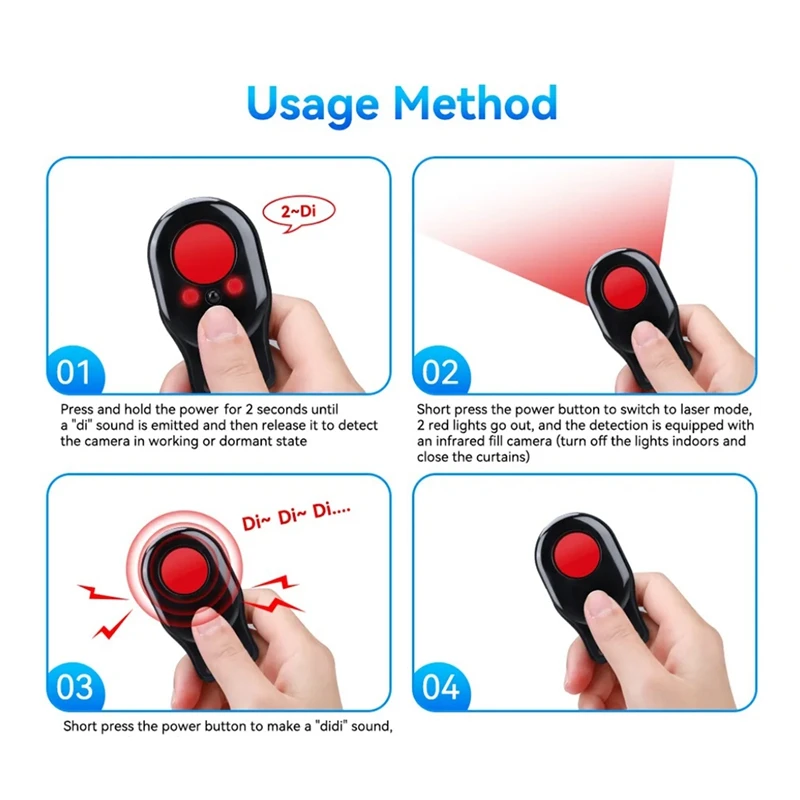 Usage Method

2~Di

01

Press and hold the power for 2 seconds until a "di" sound is emitted and then release it to detect the camera in working or dormant state

02

Short press the power button to switch to laser mode, 2 red lights go out, and the detection is equipped with an infrared fill camera (turn off the lights indoors and close the curtains)

Di~ Di~ Di....

03

Short press the power button to make a "didi" sound,

04