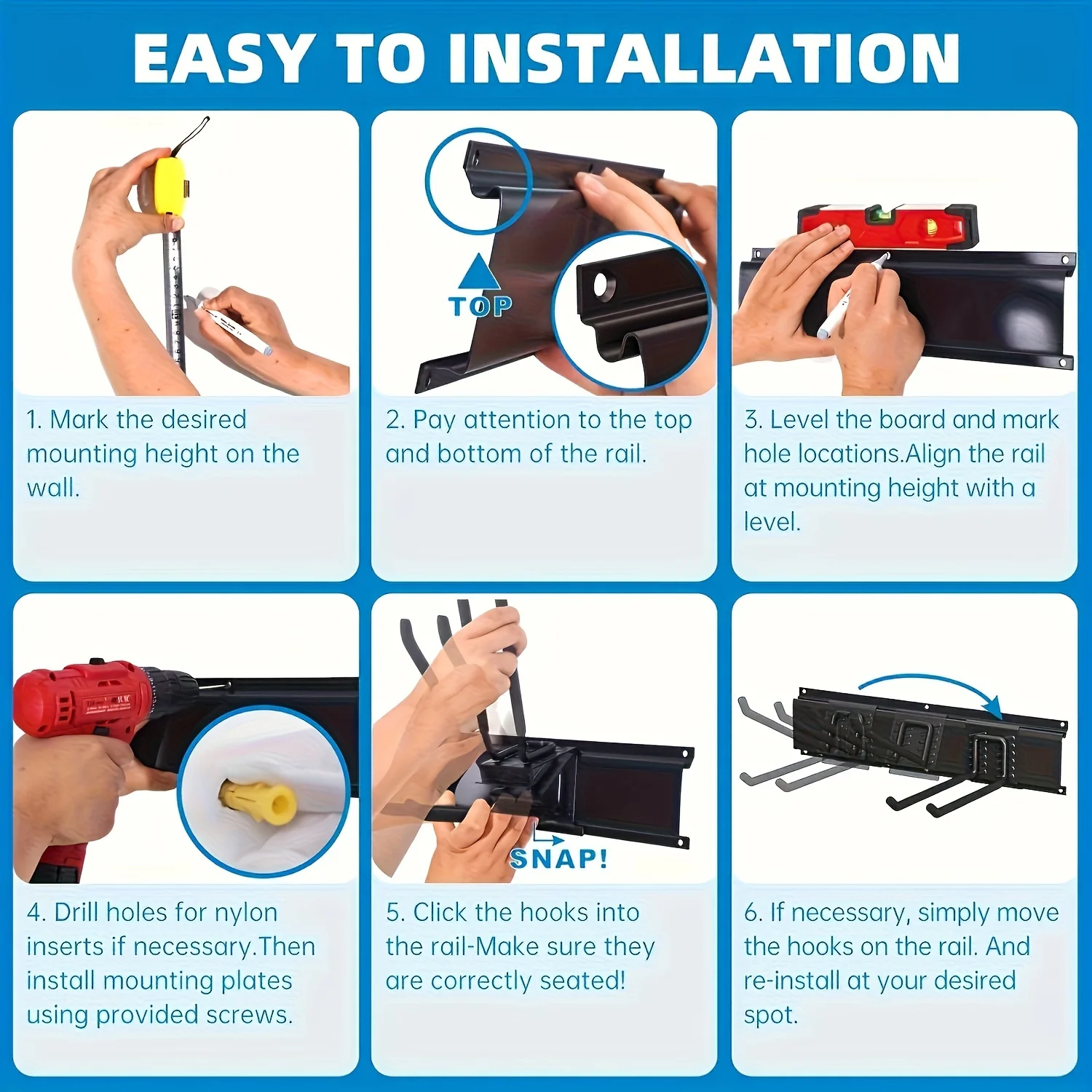 EASY TO INSTALLATION

1. Mark the desired mounting height on the wall.

TOP

2. Pay attention to the top and bottom of the rail.

3. Level the board and mark hole locations.Align the rail at mounting height with a level.

4. Drill holes for nylon inserts if necessary.Then install mounting plates using provided screws.

SNAP!

5. Click the hooks into the rail-Make sure they are correctly seated!

6. If necessary, simply move the hooks on the rail. And re-install at your desired spot.