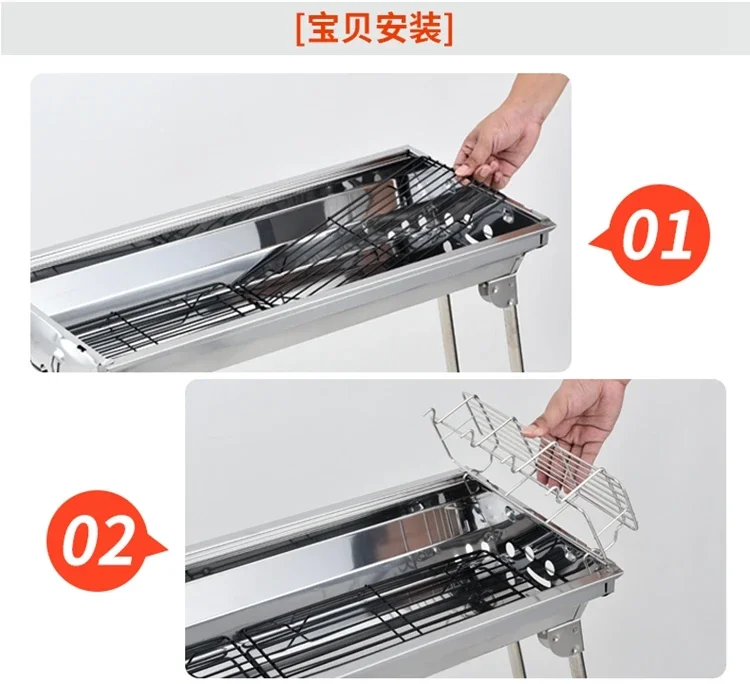 [宝贝安装]

01

02