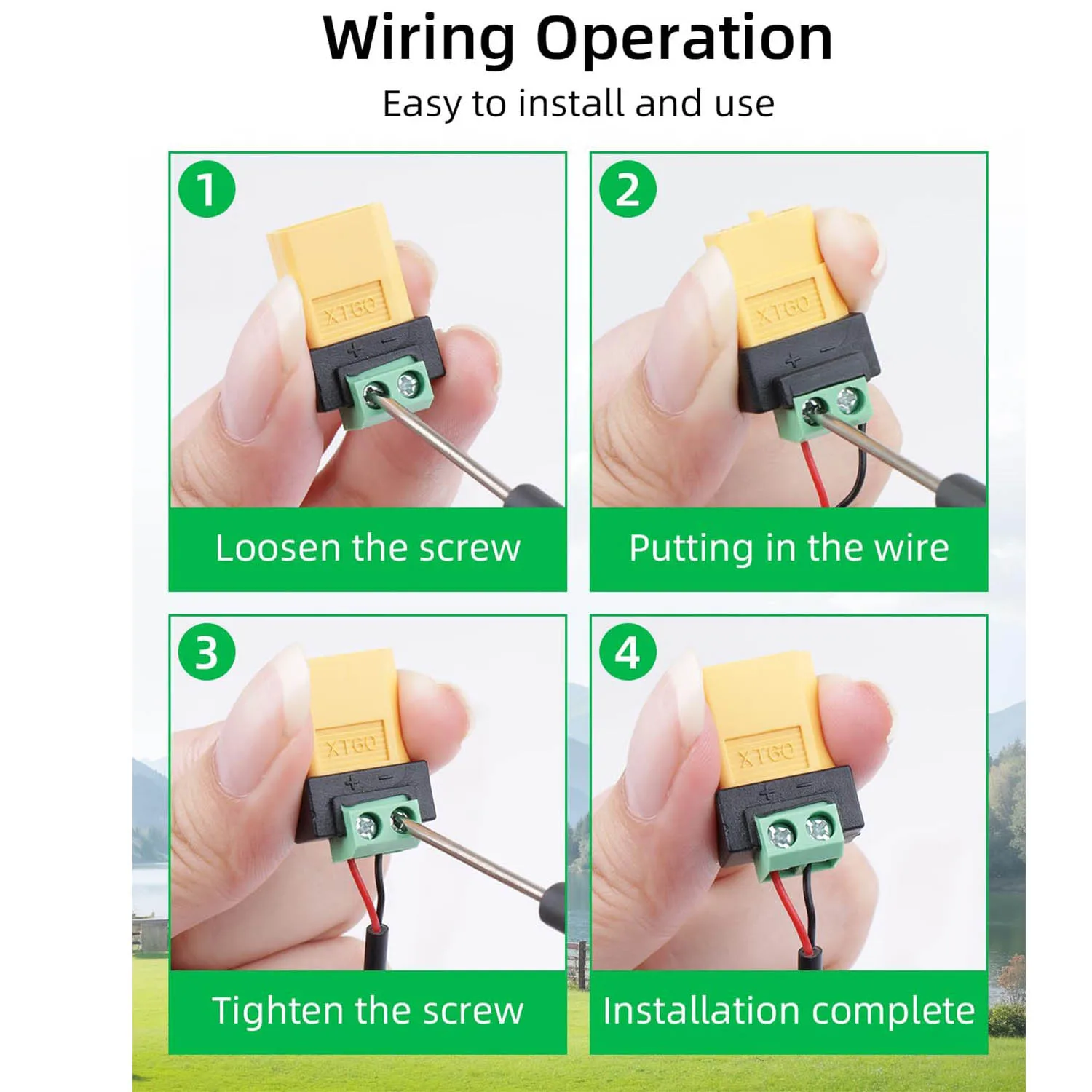 Wiring Operation

Easy to install and use

1

XT60

+ −

Loosen the screw

2

XT60

+ −

Putting in the wire

3

XT60

+ −

Tighten the screw

4

XT60

+ −

Installation complete