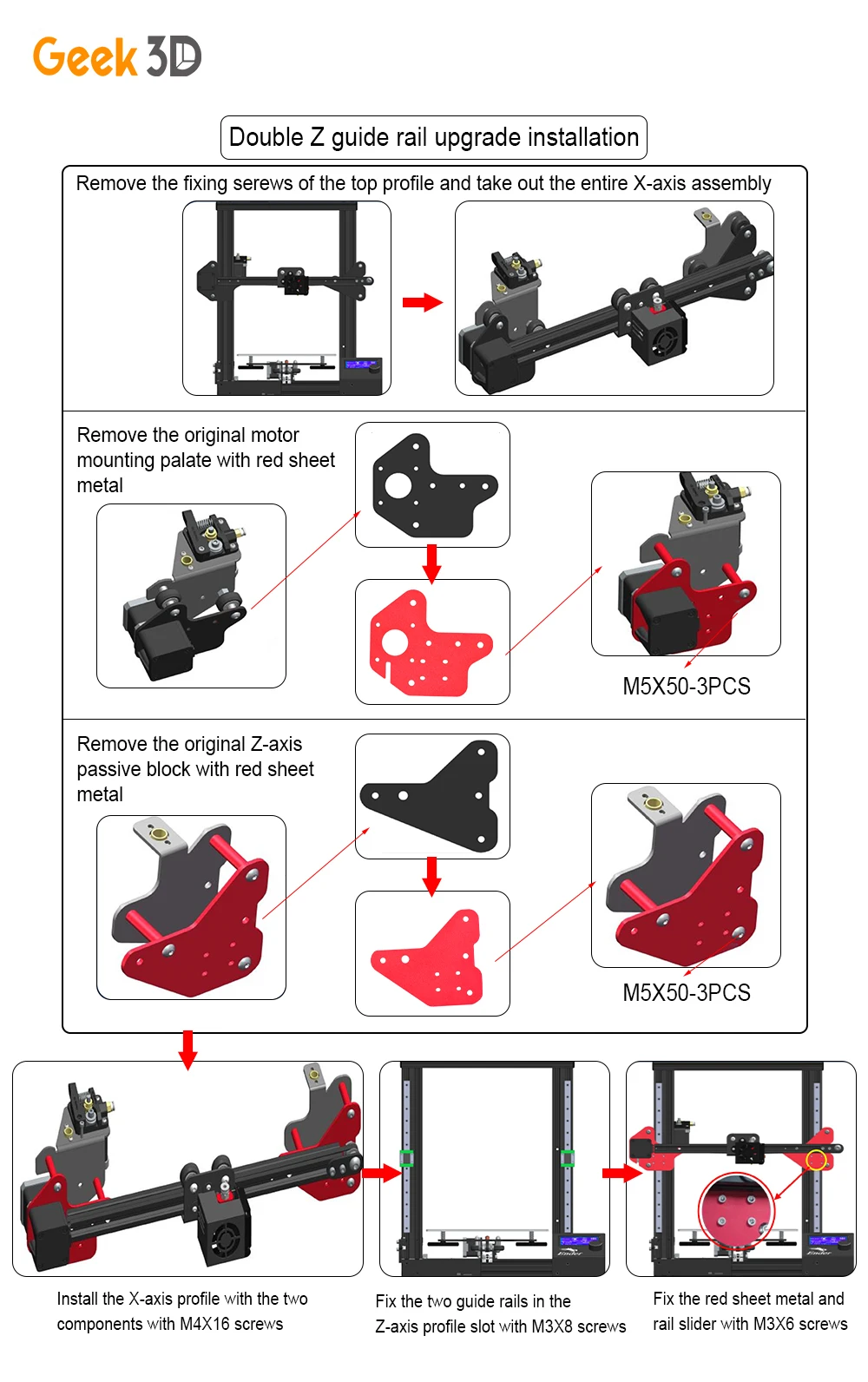 Geek 3D

Double Z guide rail upgrade installation

Remove the fixing serews of the top profile and take out the entire X-axis assembly

Remove the original motor mounting palate with red sheet metal

M5X50-3PCS

Remove the original Z-axis passive block with red sheet metal

M5X50-3PCS

Install the X-axis profile with the two components with M4X16 screws

Fix the two guide rails in the Z-axis profile slot with M3X8 screws

Fix the red sheet metal and rail slider with M3X6 screws