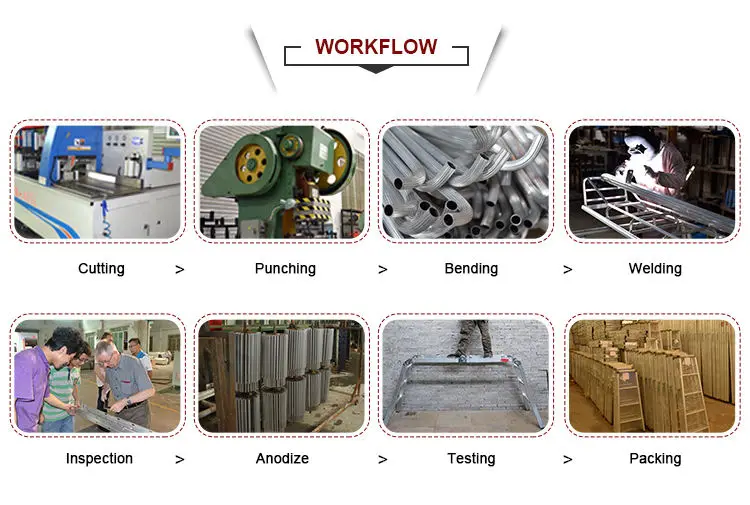 WORKFLOW

Cutting > Punching > Bending > Welding

Inspection > Anodize > Testing > Packing