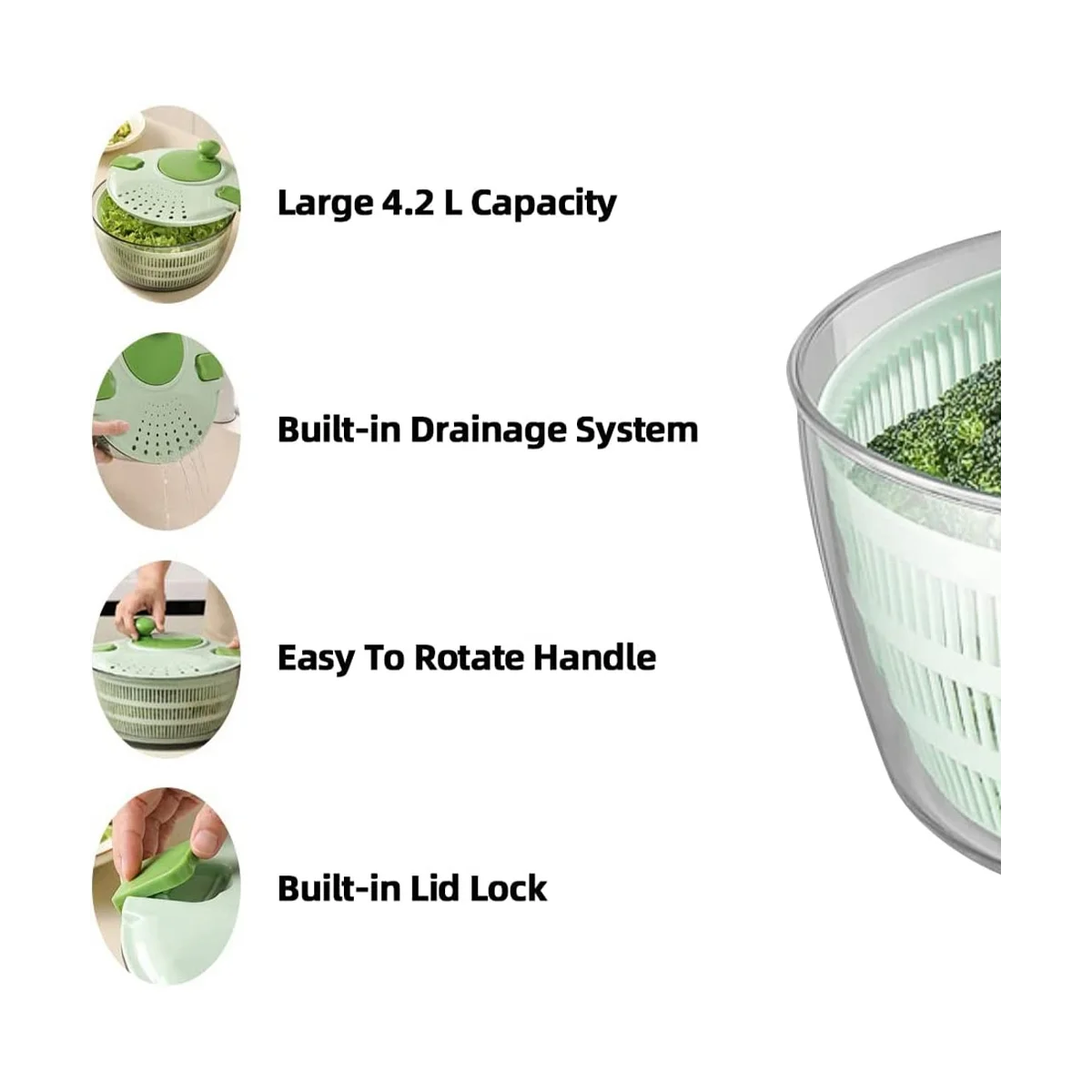 Large 4.2 L Capacity

Built-in Drainage System

Easy To Rotate Handle

Built-in Lid Lock