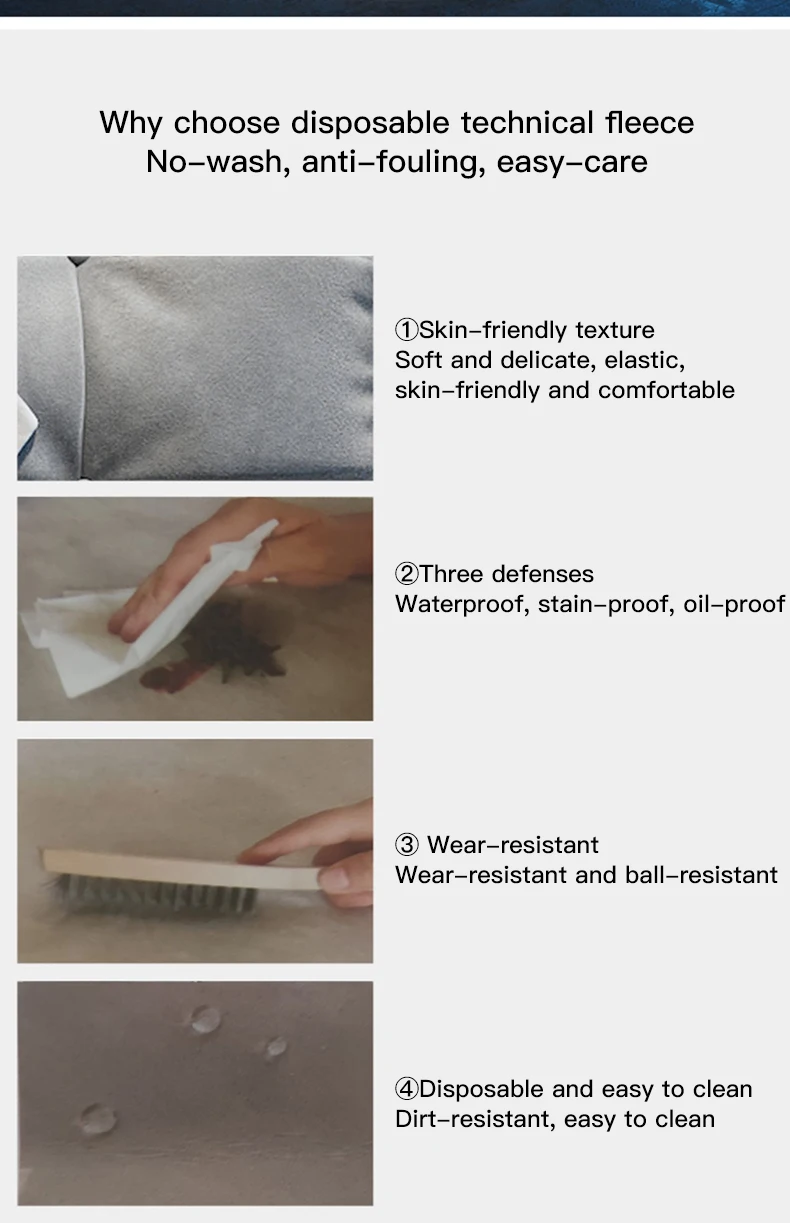 Why choose disposable technical fleece
No–wash, anti–fouling, easy–care

①Skin–friendly texture
Soft and delicate, elastic, skin–friendly and comfortable

②Three defenses
Waterproof, stain–proof, oil–proof

③ Wear–resistant
Wear–resistant and ball–resistant

④Disposable and easy to clean
Dirt–resistant, easy to clean