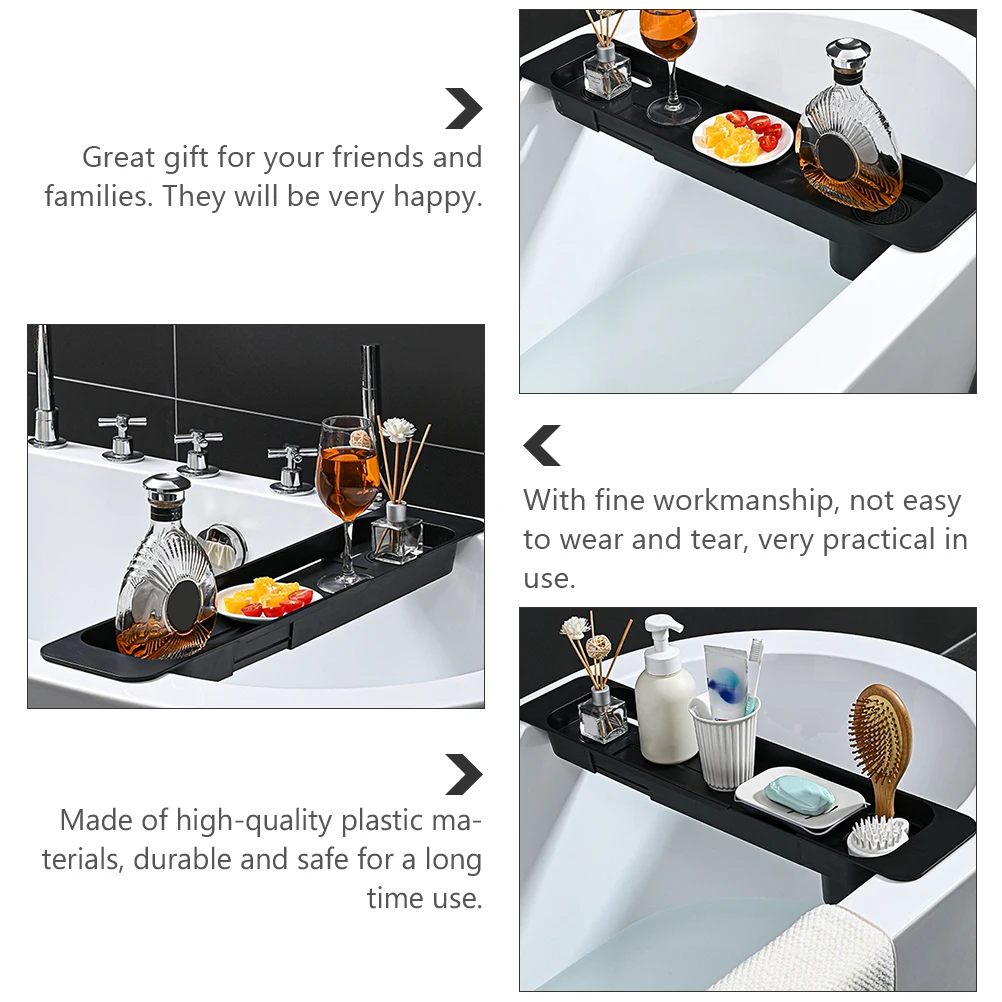 Great gift for your friends and families. They will be very happy.

With fine workmanship, not easy to wear and tear, very practical in use.

Made of high-quality plastic materials, durable and safe for a long time use.