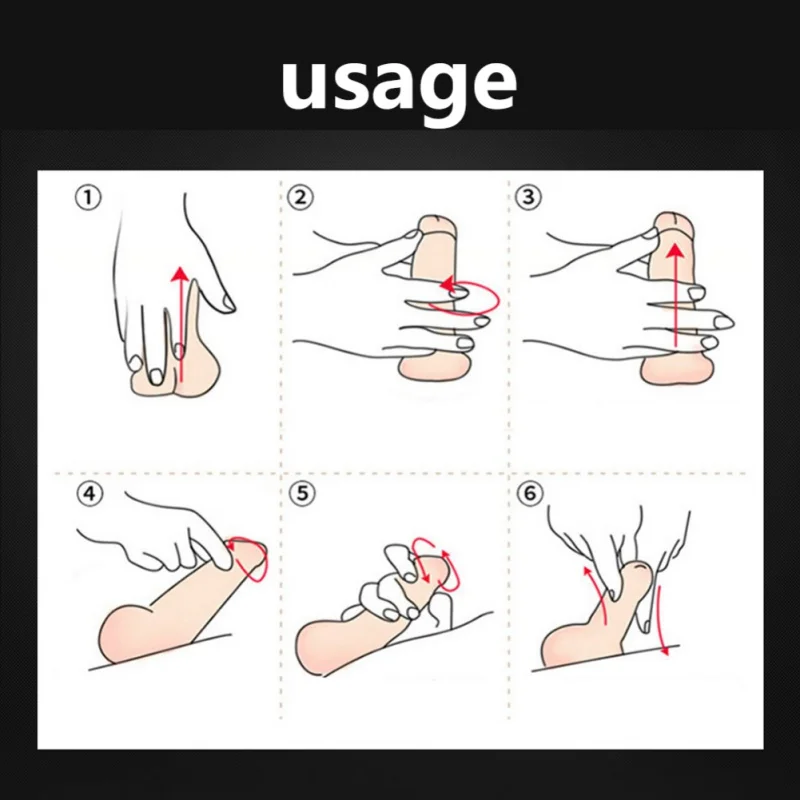 usage

①

②

③

④

⑤

⑥