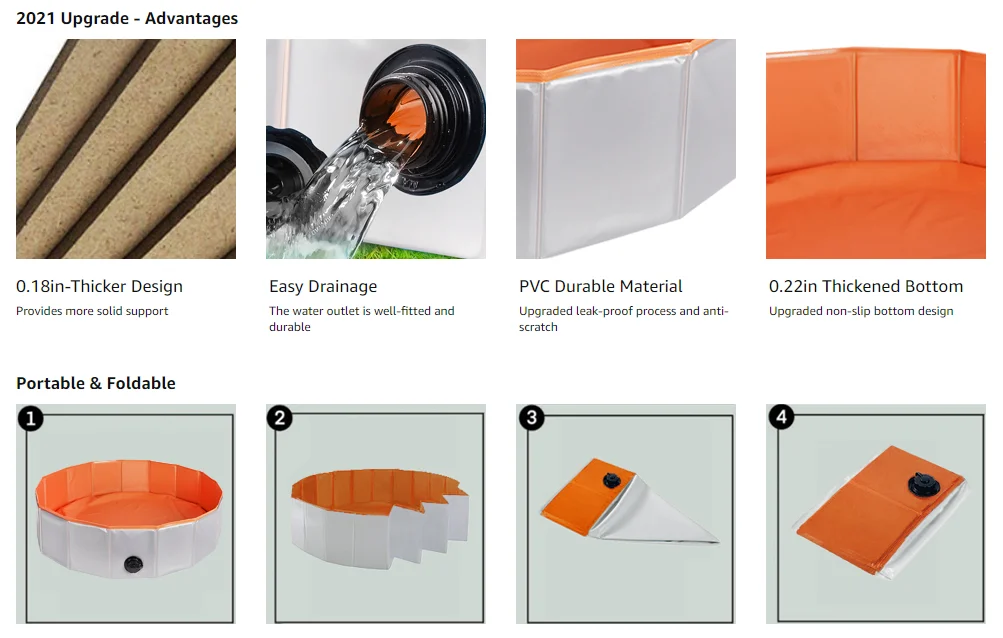 2021 Upgrade - Advantages

0.18in-Thicker Design
Provides more solid support

Easy Drainage
The water outlet is well-fitted and durable

PVC Durable Material
Upgraded leak-proof process and anti-scratch

0.22in Thickened Bottom
Upgraded non-slip bottom design

Portable & Foldable

1

2

3

4