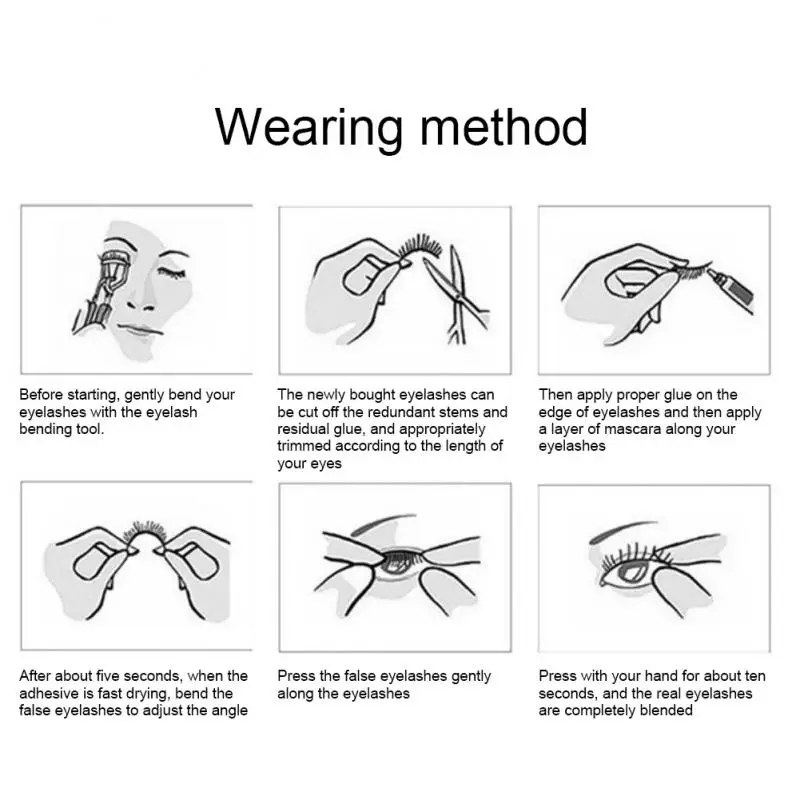 Wearing method

Before starting, gently bend your eyelashes with the eyelash bending tool.

The newly bought eyelashes can be cut off the redundant stems and residual glue, and appropriately trimmed according to the length of your eyes

Then apply proper glue on the edge of eyelashes and then apply a layer of mascara along your eyelashes

After about five seconds, when the adhesive is fast drying, bend the false eyelashes to adjust the angle

Press the false eyelashes gently along the eyelashes

Press with your hand for about ten seconds, and the real eyelashes are completely blended