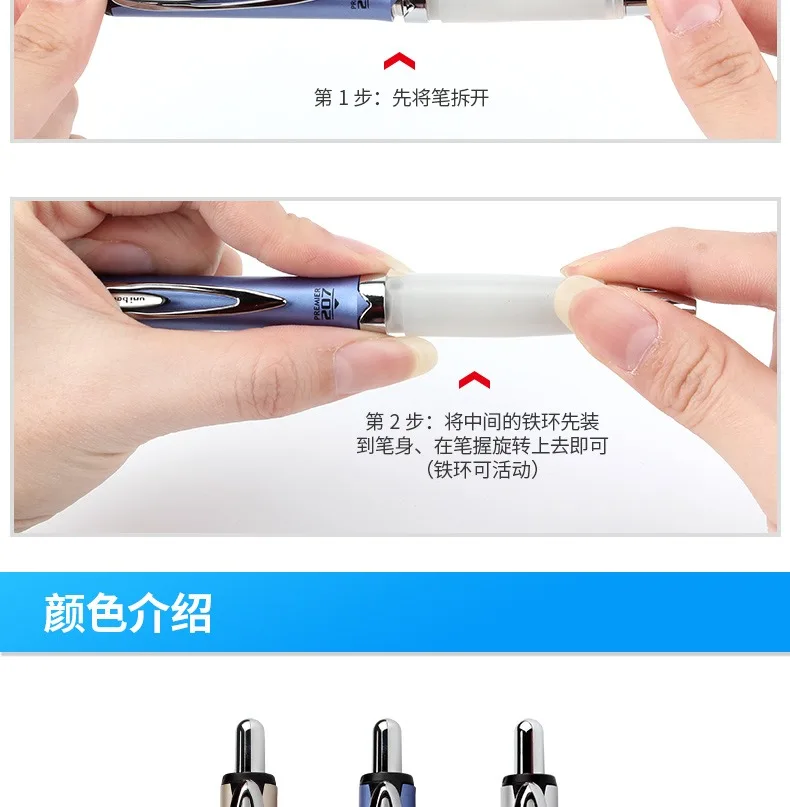 第 1 步：先将笔拆开

uni-ball PREMIER 207

第 2 步：将中间的铁环先装到笔身、在笔握旋转上去即可（铁环可活动）

颜色介绍