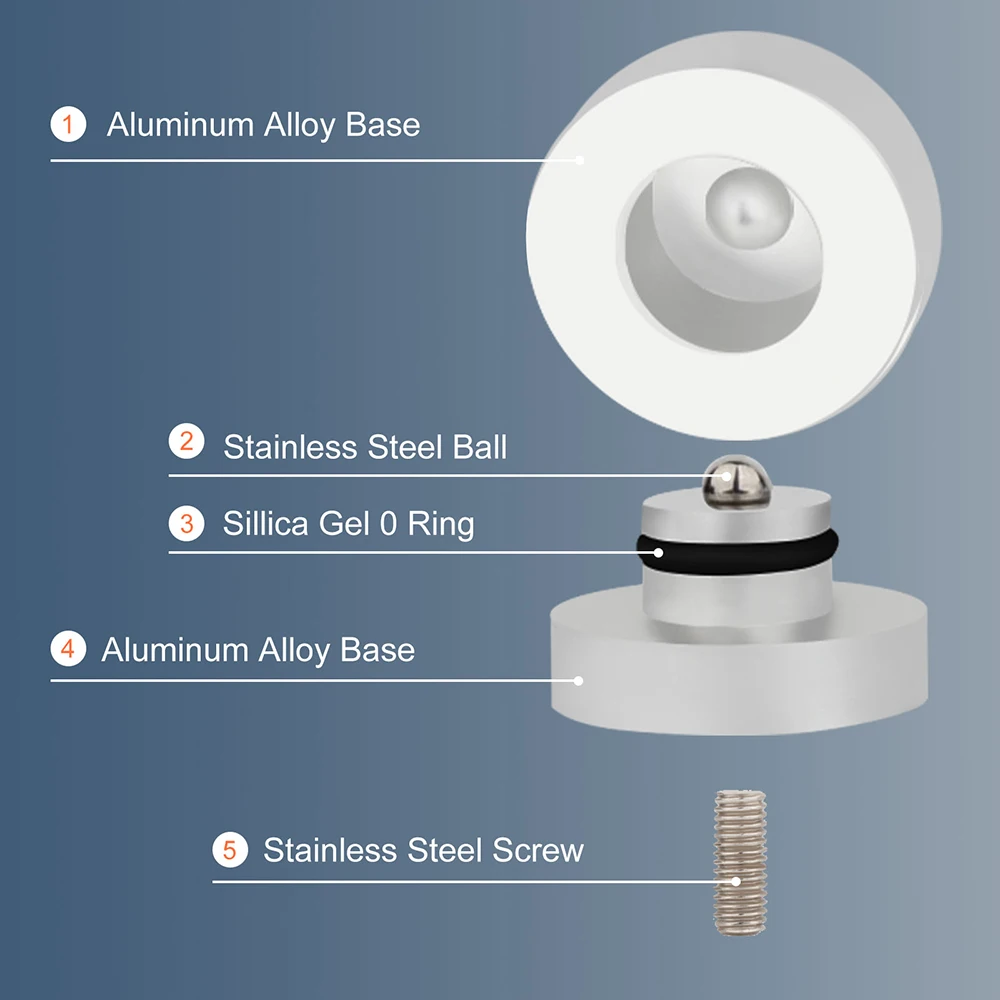 1 Aluminum Alloy Base

2 Stainless Steel Ball

3 Sillica Gel 0 Ring

4 Aluminum Alloy Base

5 Stainless Steel Screw