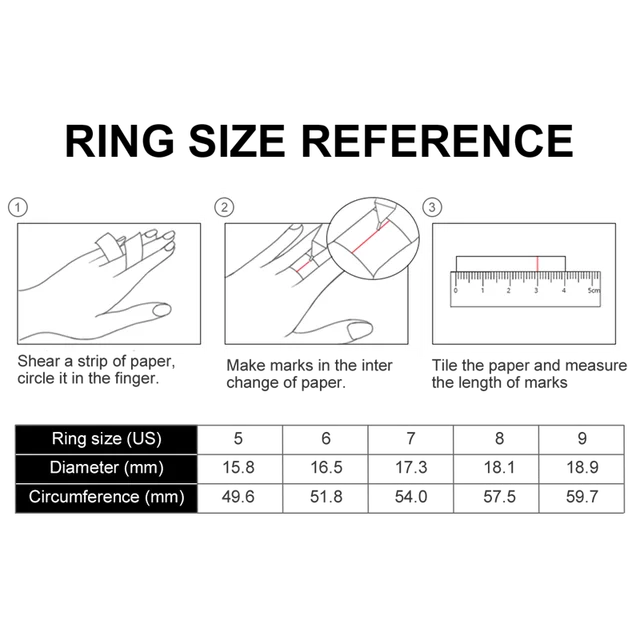 RING SIZE REFERENCE

①

Shear a strip of paper, circle it in the finger.

②

Make marks in the inter change of paper.

③

0 1 2 3 4 5cm

Tile the paper and measure the length of marks

| Ring size (US) | 5 | 6 | 7 | 8 | 9 |
|---|---|---|---|---|---|
| Diameter (mm) | 15.8 | 16.5 | 17.3 | 18.1 | 18.9 |
| Circumference (mm) | 49.6 | 51.8 | 54.0 | 57.5 | 59.7 |