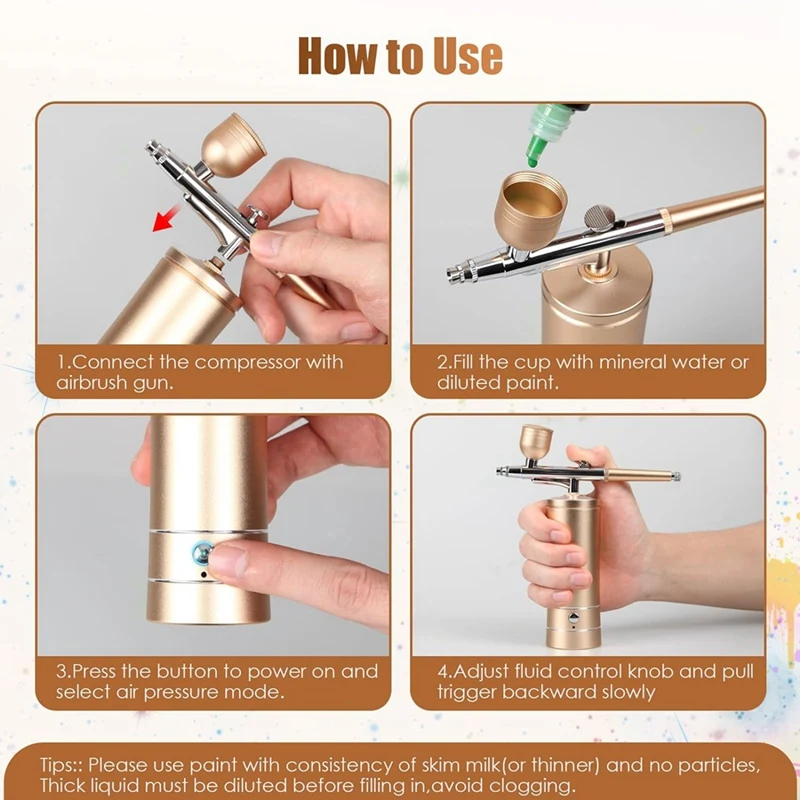 How to Use

1.Connect the compressor with airbrush gun.

2.Fill the cup with mineral water or diluted paint.

3.Press the button to power on and select air pressure mode.

4.Adjust fluid control knob and pull trigger backward slowly

Tips:: Please use paint with consistency of skim milk(or thinner) and no particles, Thick liquid must be diluted before filling in,avoid clogging.