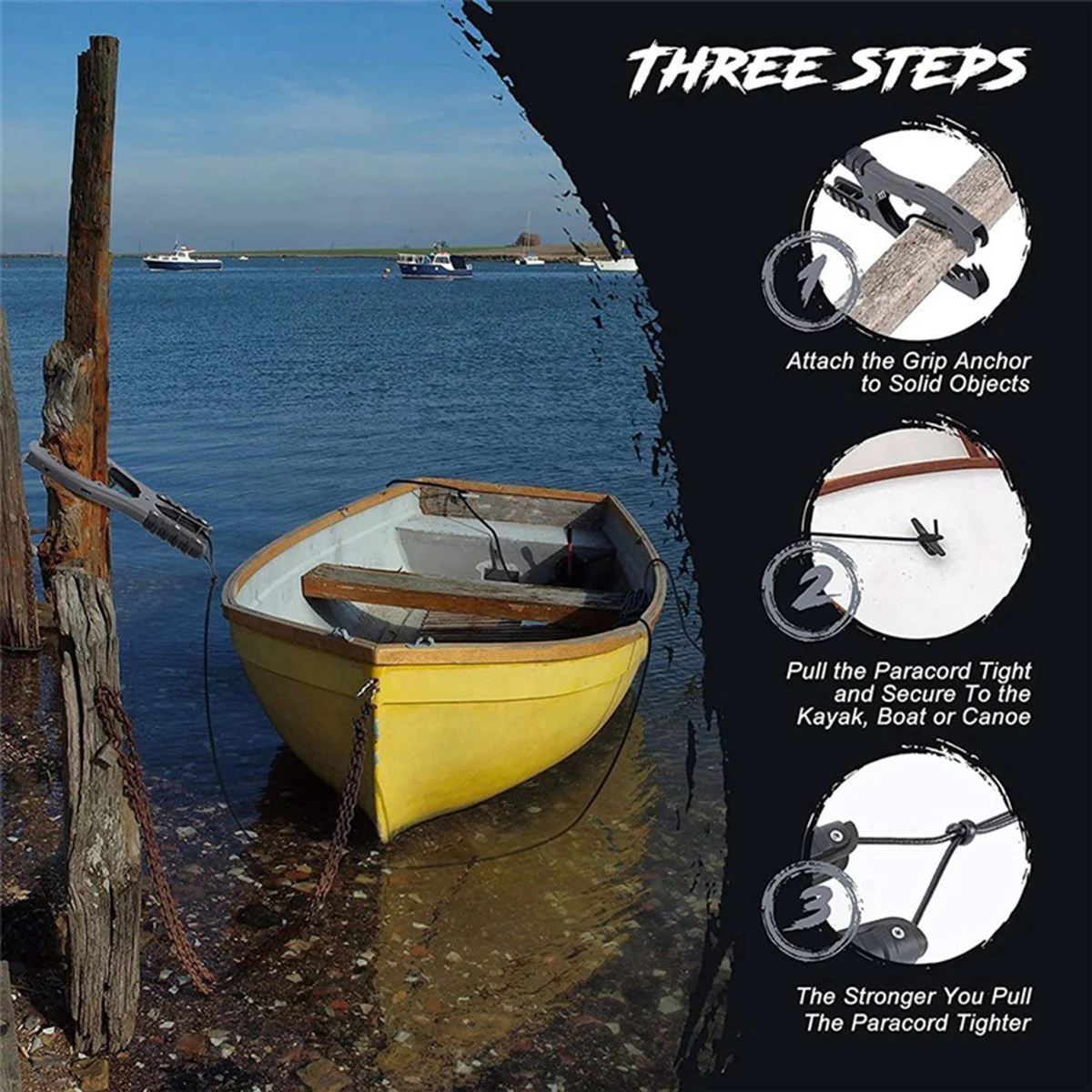 THREE STEPS

1

Attach the Grip Anchor to Solid Objects

2

Pull the Paracord Tight and Secure To the Kayak, Boat or Canoe

3

The Stronger You Pull The Paracord Tighter