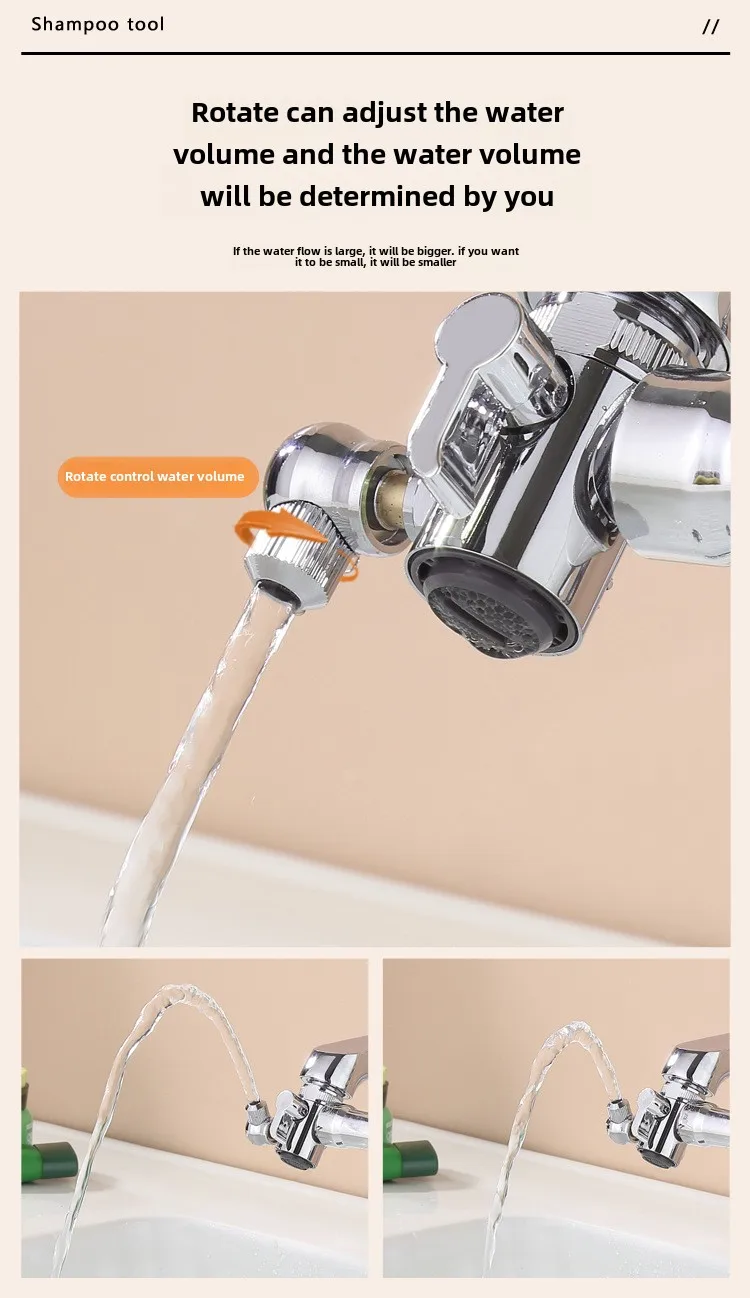 Shampoo tool

//

Rotate can adjust the water volume and the water volume will be determined by you

If the water flow is large, it will be bigger. if you want it to be small, it will be smaller

Rotate control water volume