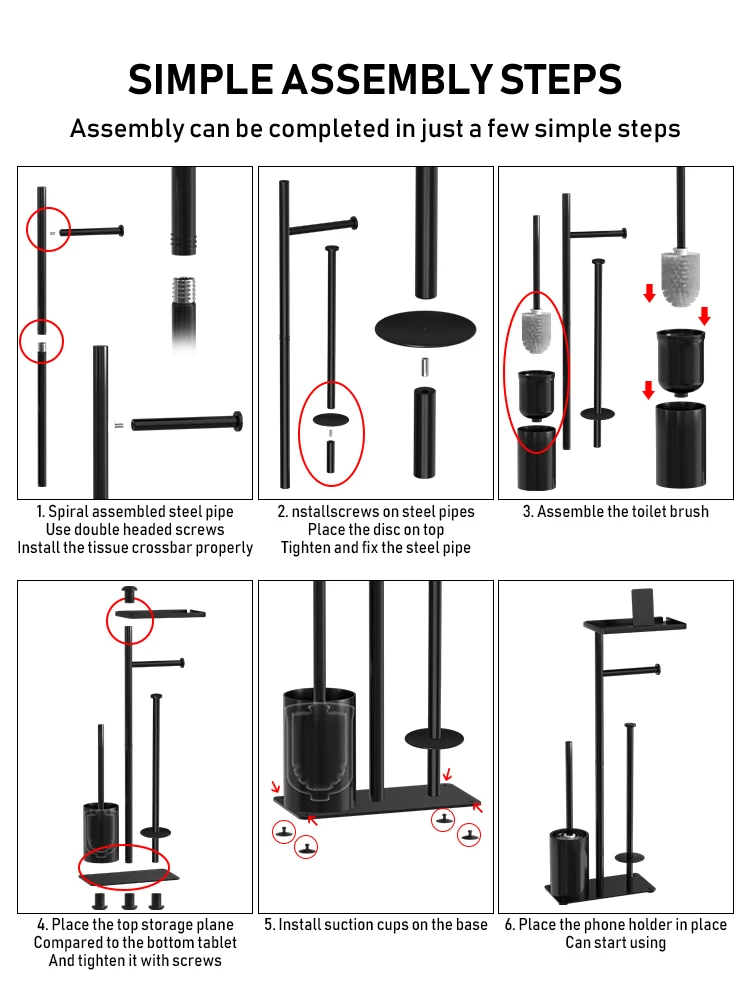 SIMPLE ASSEMBLY STEPS

Assembly can be completed in just a few simple steps

1. Spiral assembled steel pipe
Use double headed screws
Install the tissue crossbar properly

2. nstallscrews on steel pipes
Place the disc on top
Tighten and fix the steel pipe

3. Assemble the toilet brush

4. Place the top storage plane
Compared to the bottom tablet
And tighten it with screws

5. Install suction cups on the base

6. Place the phone holder in place
Can start using