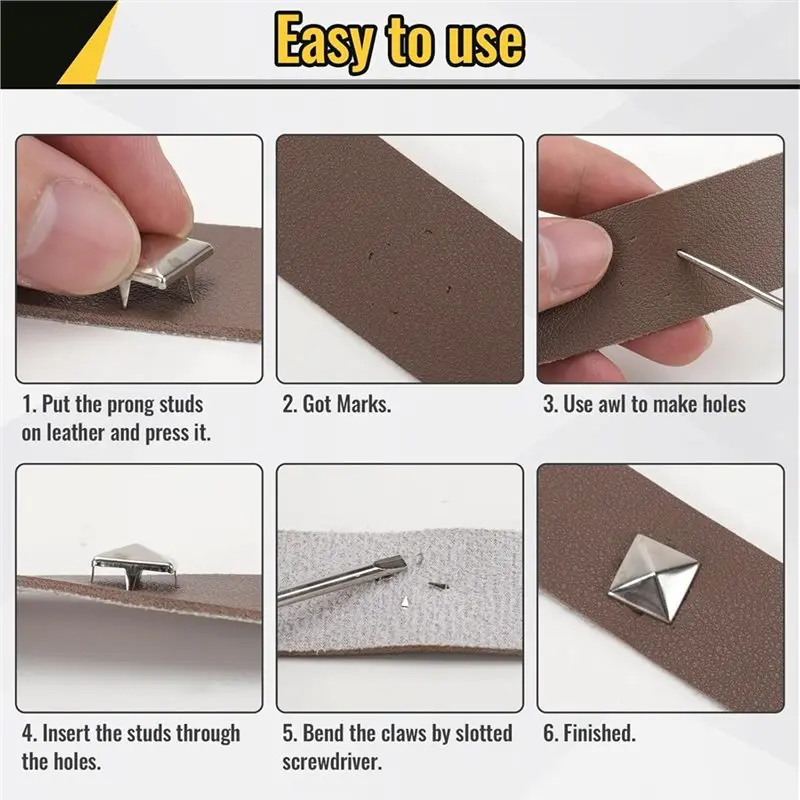 Easy to use

1. Put the prong studs on leather and press it.

2. Got Marks.

3. Use awl to make holes

4. Insert the studs through the holes.

5. Bend the claws by slotted screwdriver.

6. Finished.