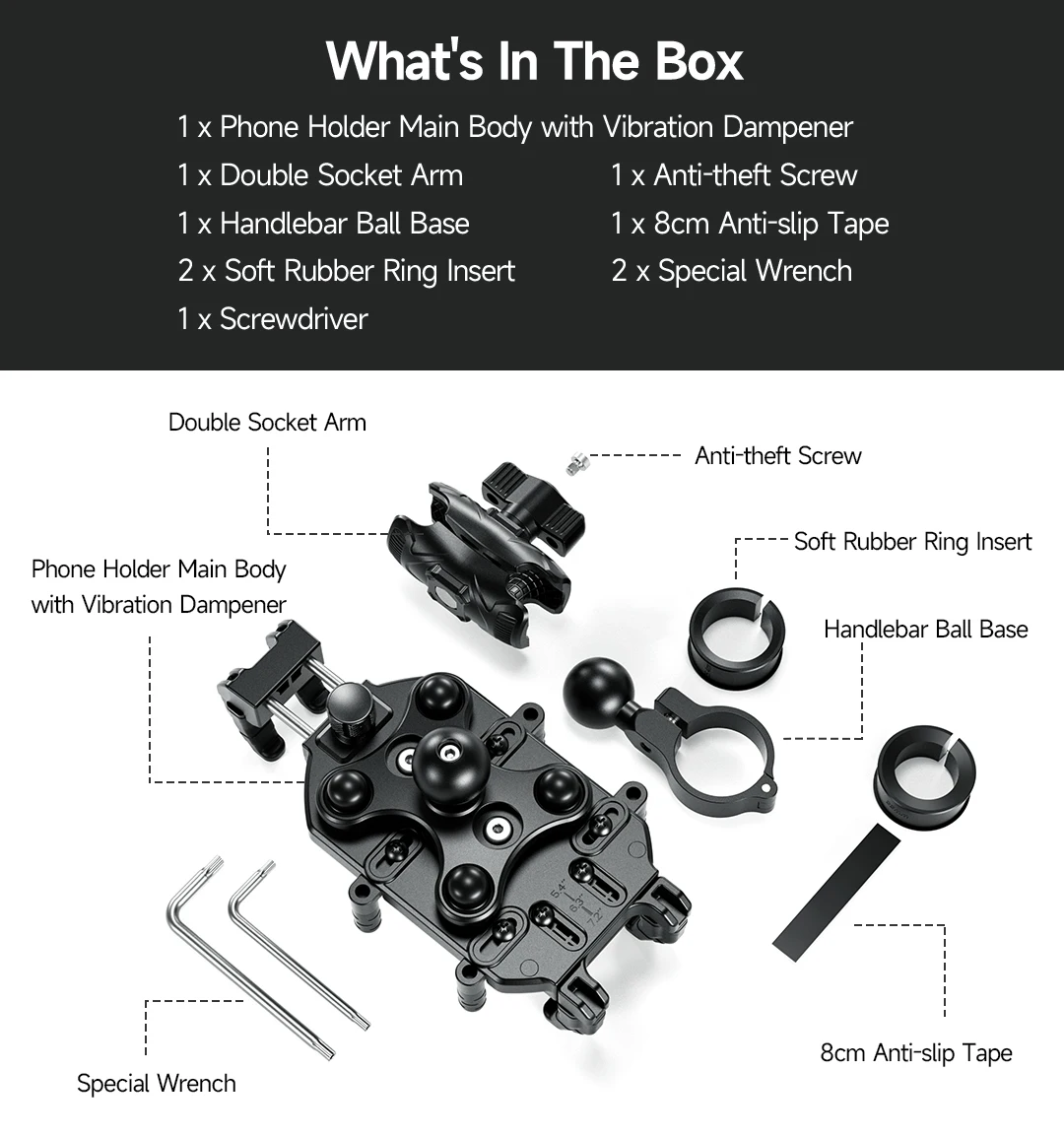 What's In The Box

1 x Phone Holder Main Body with Vibration Dampener

1 x Double Socket Arm

1 x Handlebar Ball Base

2 x Soft Rubber Ring Insert

1 x Screwdriver

1 x Anti-theft Screw

1 x 8cm Anti-slip Tape

2 x Special Wrench

Double Socket Arm

Anti-theft Screw

Soft Rubber Ring Insert

Phone Holder Main Body with Vibration Dampener

Handlebar Ball Base

5.4"
6.5"
7.2"

Special Wrench

8cm Anti-slip Tape