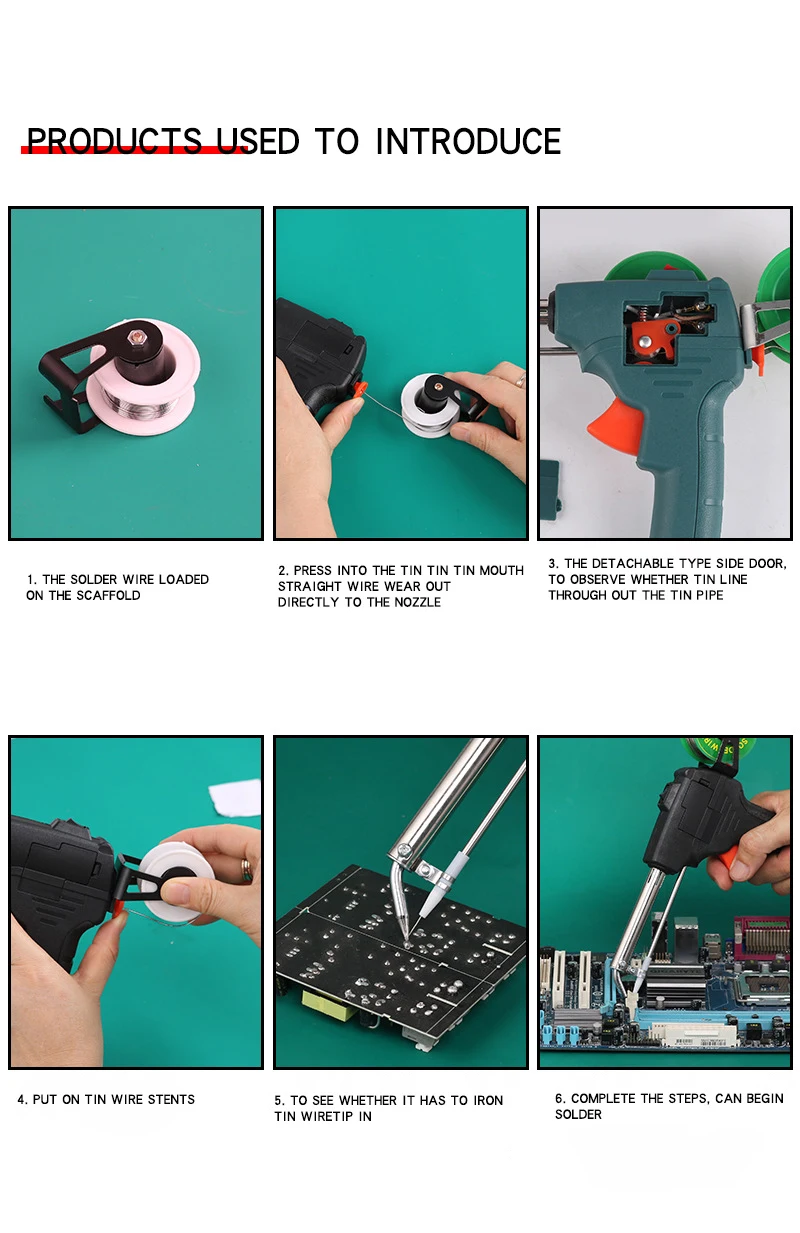 PRODUCTS USED TO INTRODUCE

1. THE SOLDER WIRE LOADED ON THE SCAFFOLD

2. PRESS INTO THE TIN TIN TIN MOUTH STRAIGHT WIRE WEAR OUT DIRECTLY TO THE NOZZLE

3. THE DETACHABLE TYPE SIDE DOOR, TO OBSERVE WHETHER TIN LINE THROUGH OUT THE TIN PIPE

4. PUT ON TIN WIRE STENTS

5. TO SEE WHETHER IT HAS TO IRON TIN WIRETIP IN

6. COMPLETE THE STEPS, CAN BEGIN SOLDER