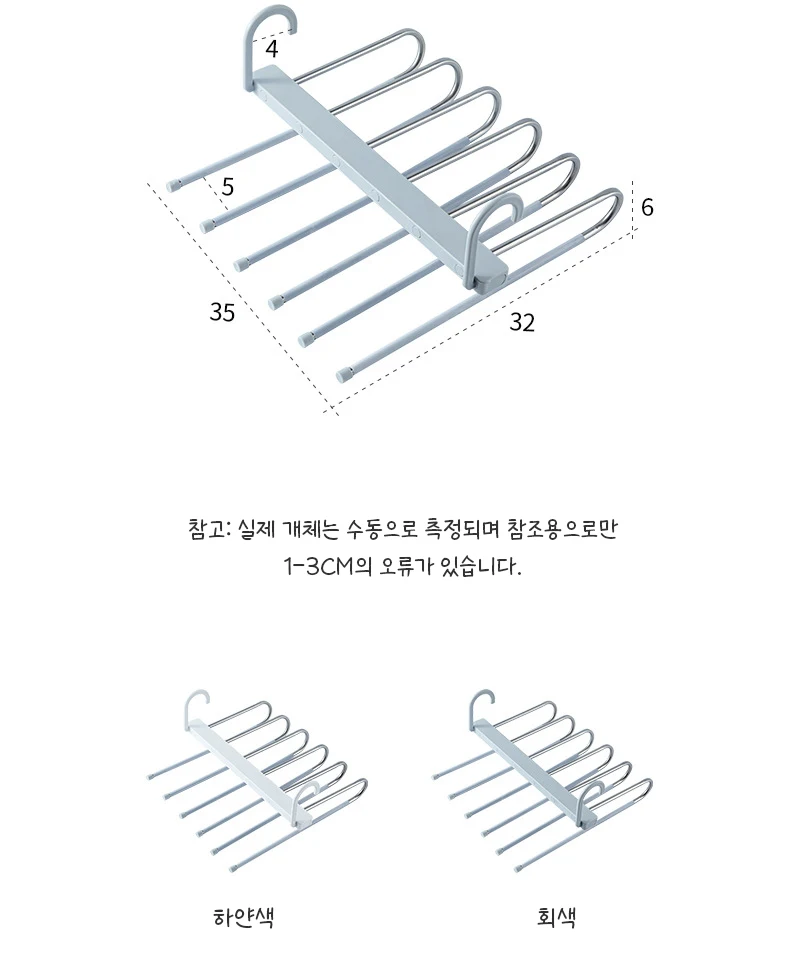 4

5

6

35

32

참고: 실제 개체는 수동으로 측정되며 참조용으로만 1-3CM의 오류가 있습니다.

하얀색

회색