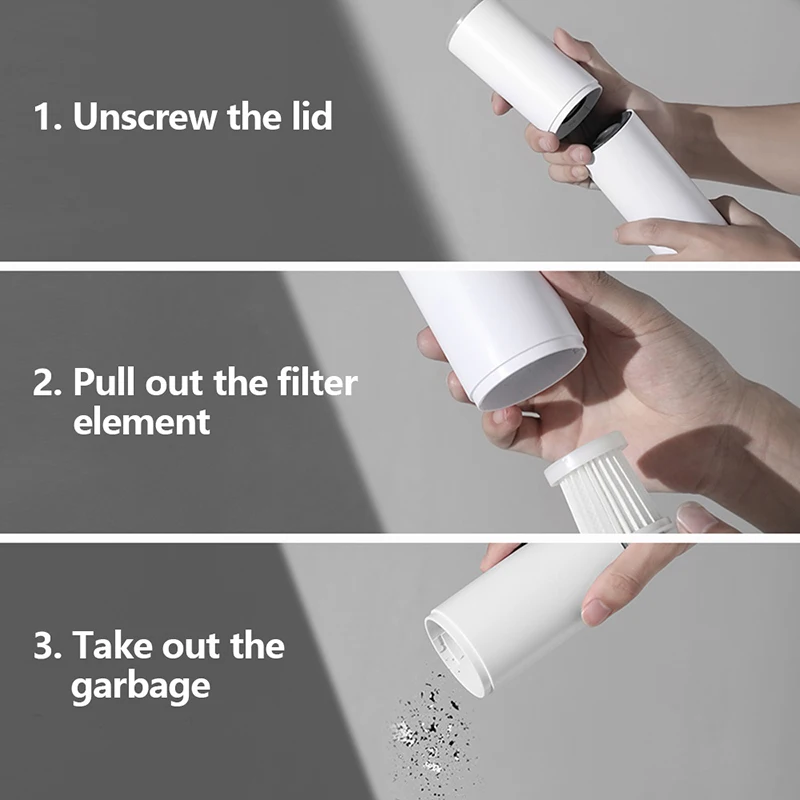 1. Unscrew the lid

2. Pull out the filter element

3. Take out the garbage