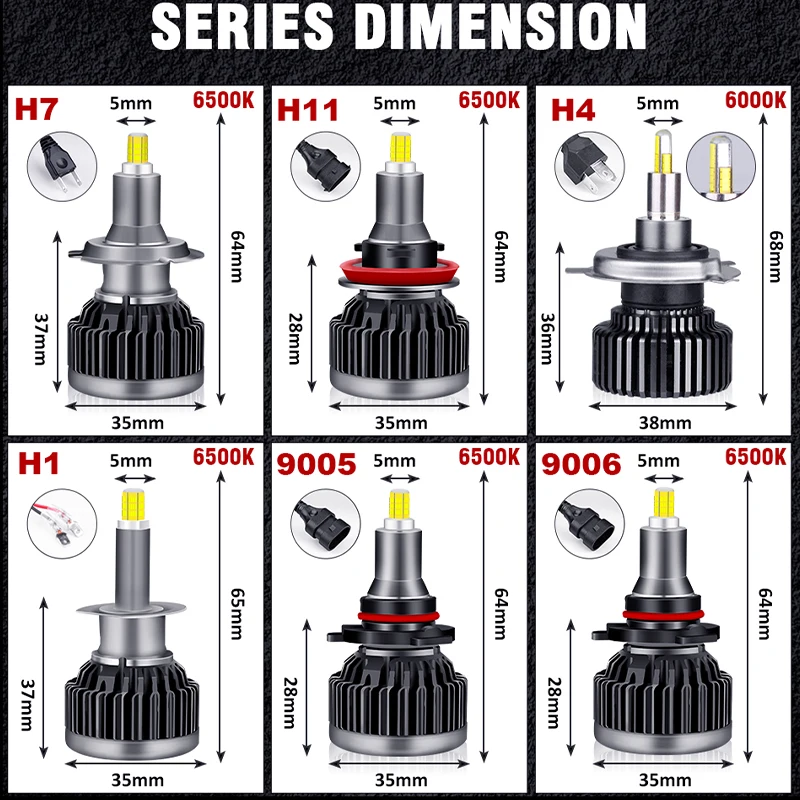 SERIES DIMENSION

H7
5mm
6500K
64mm
37mm
35mm

H11
5mm
6500K
64mm
28mm
35mm

H4
5mm
6000K
68mm
36mm
38mm

H1
5mm
6500K
65mm
37mm
35mm

9005
5mm
6500K
64mm
28mm
35mm

9006
5mm
6500K
64mm
28mm
35mm