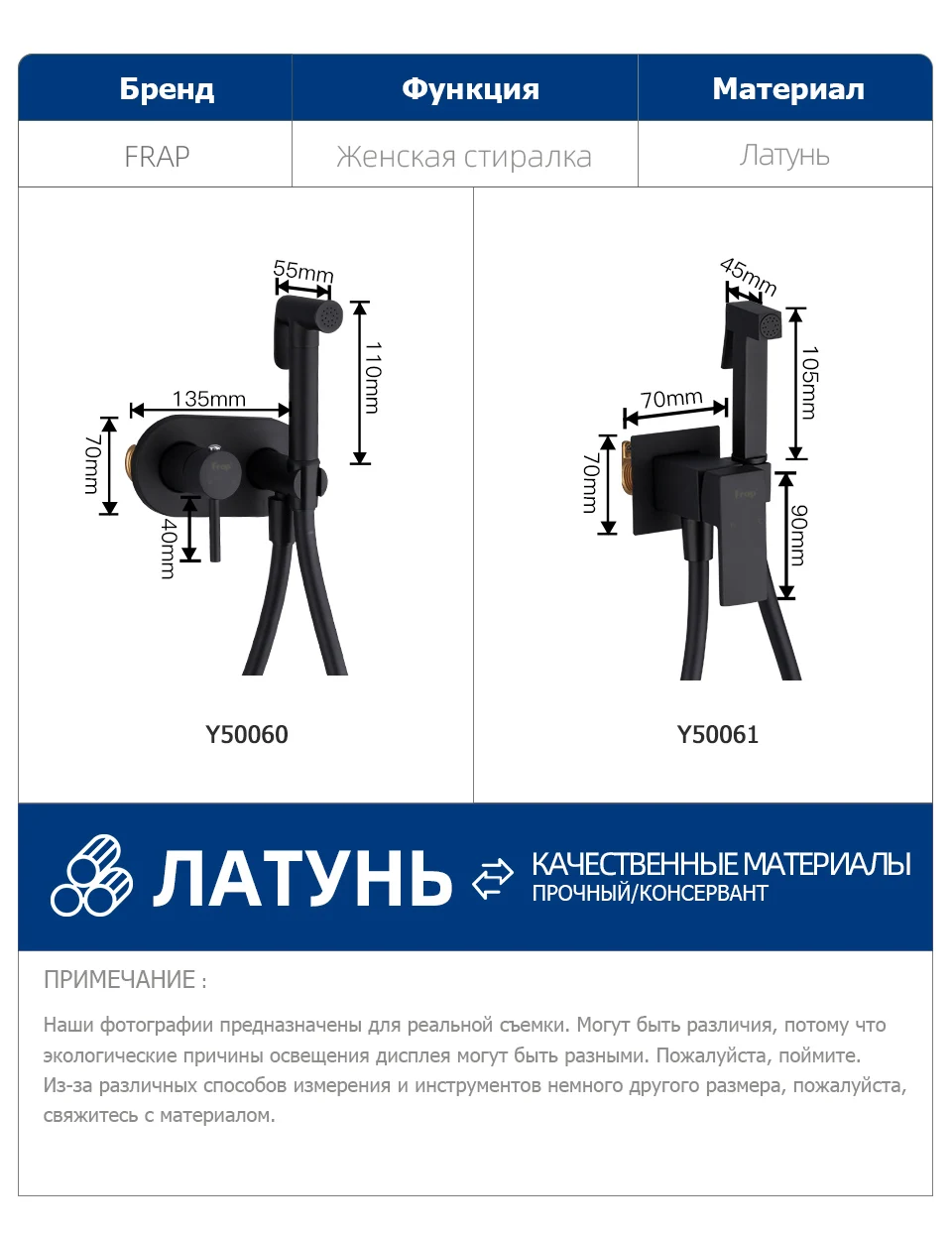 | Бренд | Функция | Материал |
|---|---|---|
| FRAP | Женская стиралка | Латунь |

55mm
110mm
135mm
70mm
40mm
Y50060

45mm
105mm
70mm
70mm
90mm
Y50061

ЛАТУНЬ
КАЧЕСТВЕННЫЕ МАТЕРИАЛЫ
ПРОЧНЫЙ/КОНСЕРВАНТ

ПРИМЕЧАНИЕ :

Наши фотографии предназначены для реальной съемки. Могут быть различия, потому что экологические причины освещения дисплея могут быть разными. Пожалуйста, поймите.
Из-за различных способов измерения и инструментов немного другого размера, пожалуйста, свяжитесь с материалом.