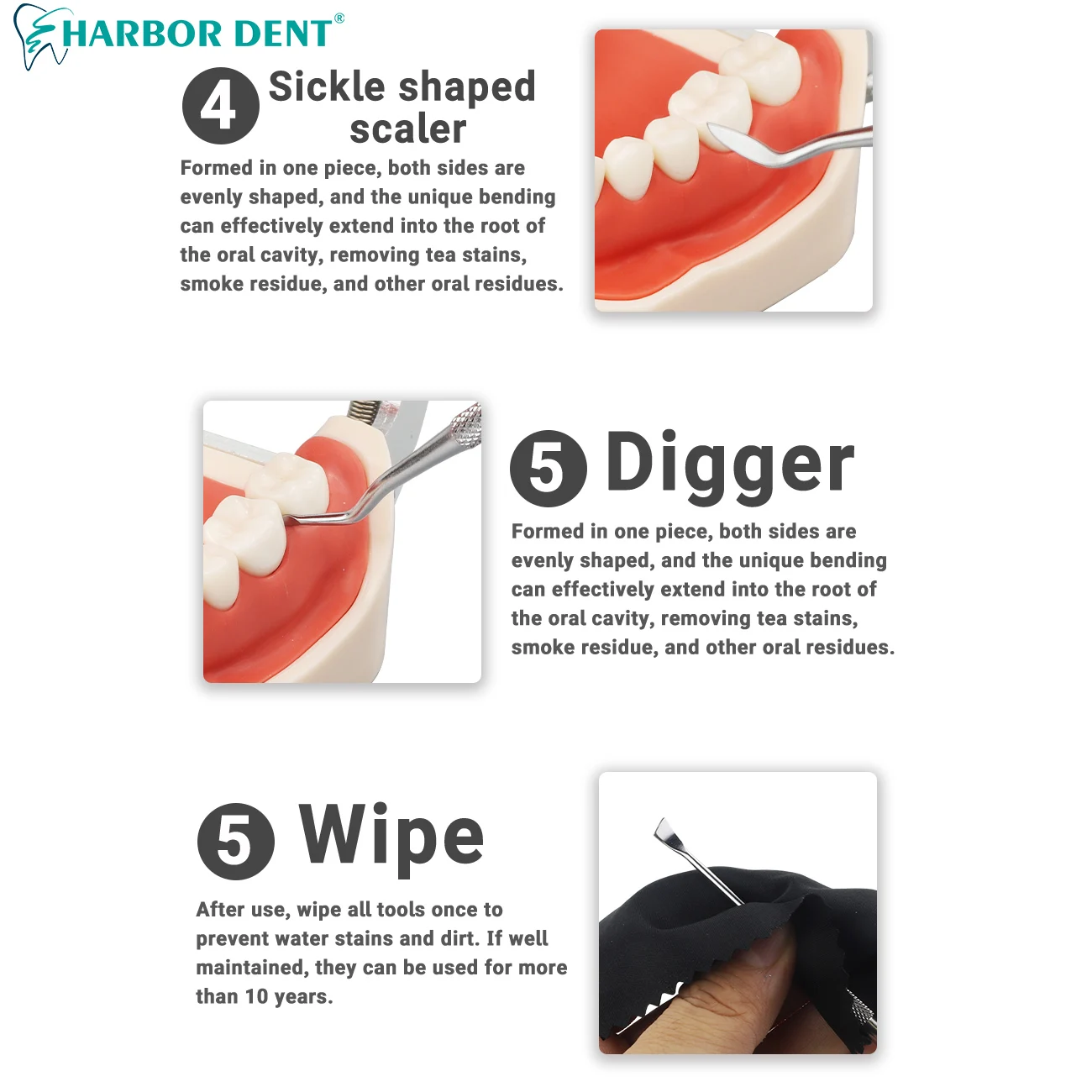 HARBOR DENT®

4 Sickle shaped scaler

Formed in one piece, both sides are evenly shaped, and the unique bending can effectively extend into the root of the oral cavity, removing tea stains, smoke residue, and other oral residues.

5 Digger

Formed in one piece, both sides are evenly shaped, and the unique bending can effectively extend into the root of the oral cavity, removing tea stains, smoke residue, and other oral residues.

5 Wipe

After use, wipe all tools once to prevent water stains and dirt. If well maintained, they can be used for more than 10 years.