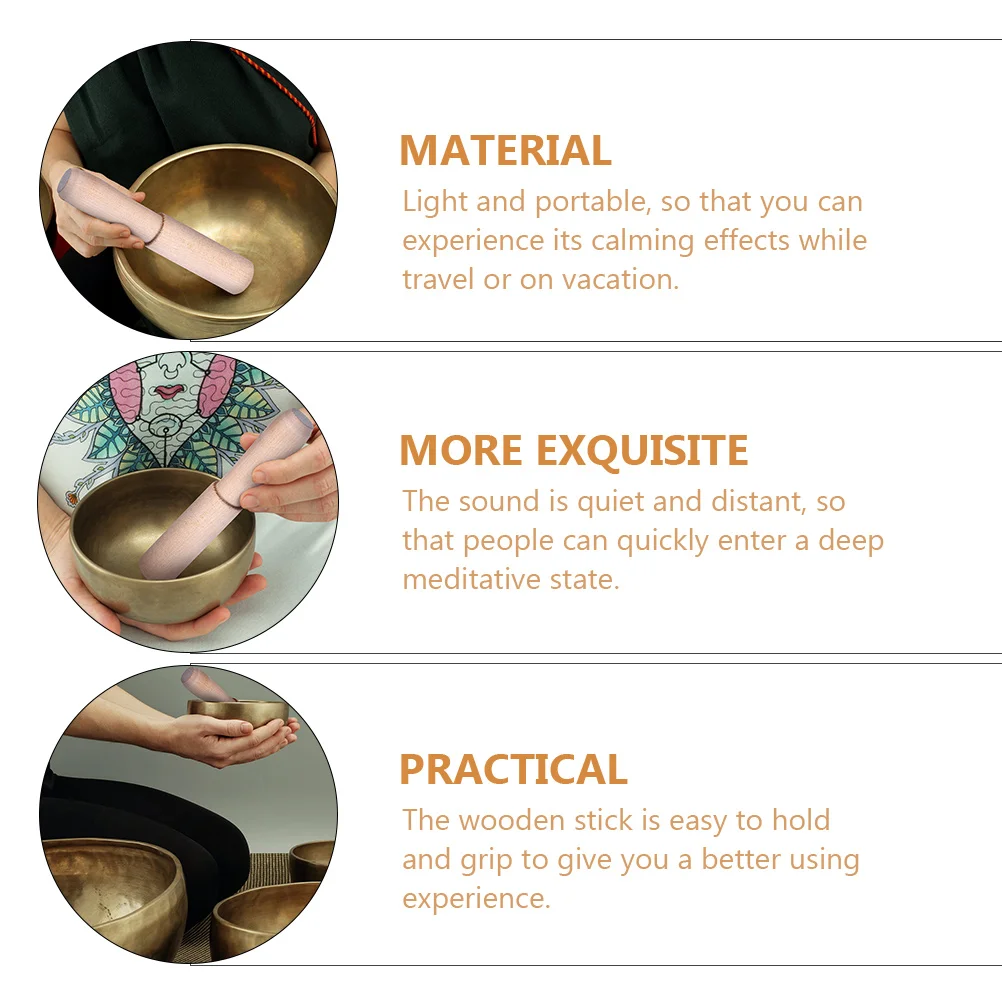 MATERIAL

Light and portable, so that you can experience its calming effects while travel or on vacation.

MORE EXQUISITE

The sound is quiet and distant, so that people can quickly enter a deep meditative state.

PRACTICAL

The wooden stick is easy to hold and grip to give you a better using experience.