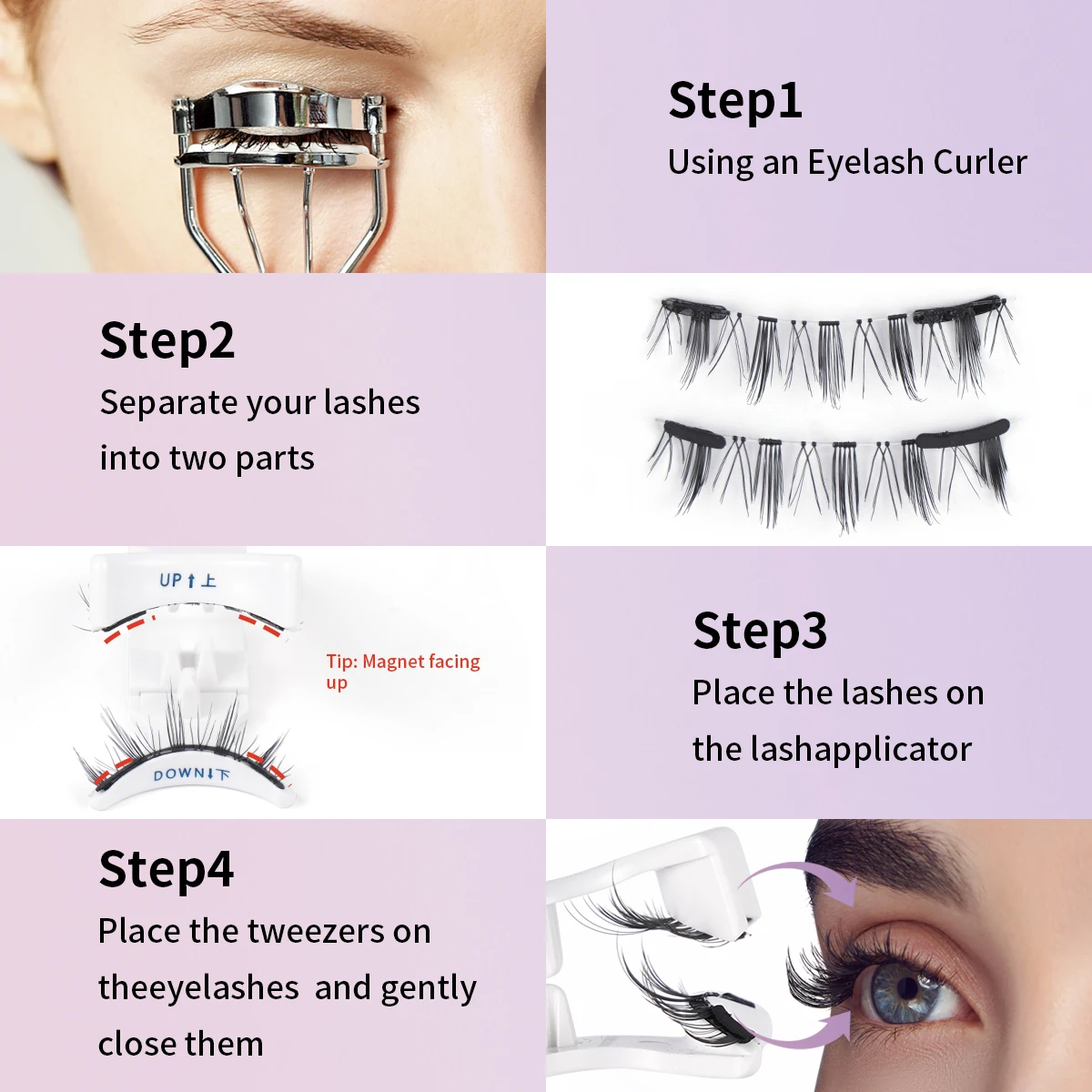 Step1
Using an Eyelash Curler

Step2
Separate your lashes into two parts

UP↑上

Tip: Magnet facing up

DOWN↓下

Step3
Place the lashes on the lashapplicator

Step4
Place the tweezers on theeyelashes and gently close them