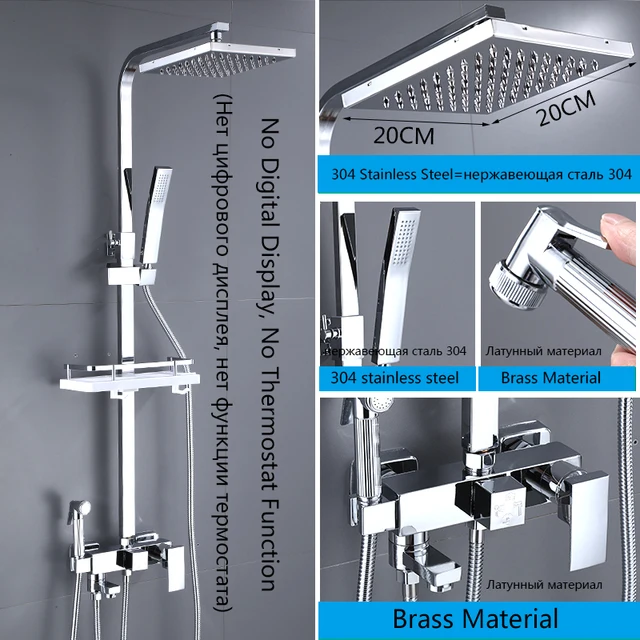 No Digital Display, No Thermostat Function

(Нет цифрового дисплея, нет функции термостата)

20CM

20CM

304 Stainless Steel=нержавеющая сталь 304

нержавеющая сталь 304

304 stainless steel

Латунный материал

Brass Material

Латунный материал

Brass Material