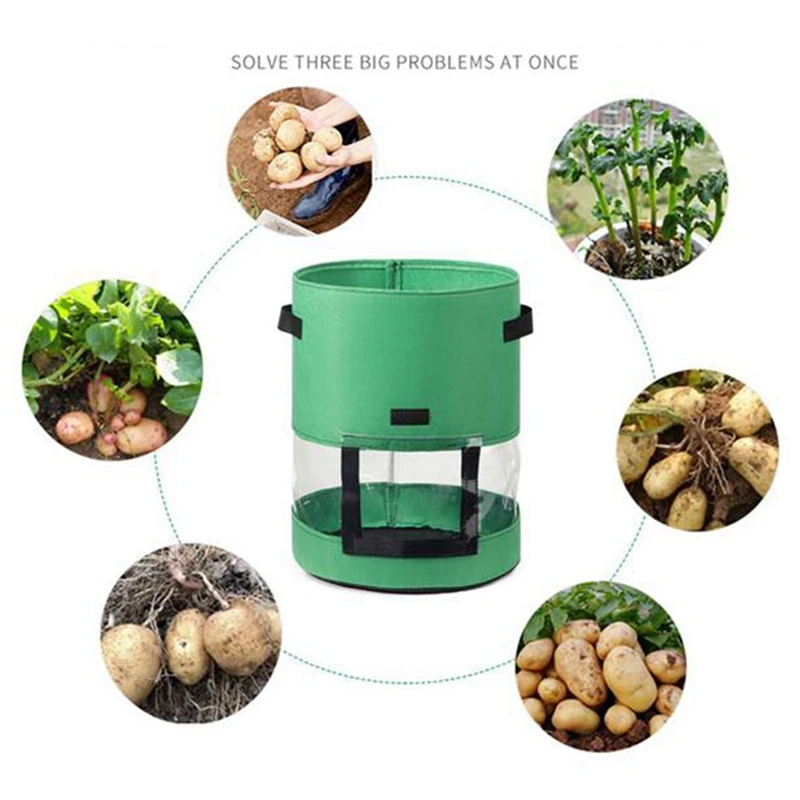 SOLVE THREE BIG PROBLEMS AT ONCE