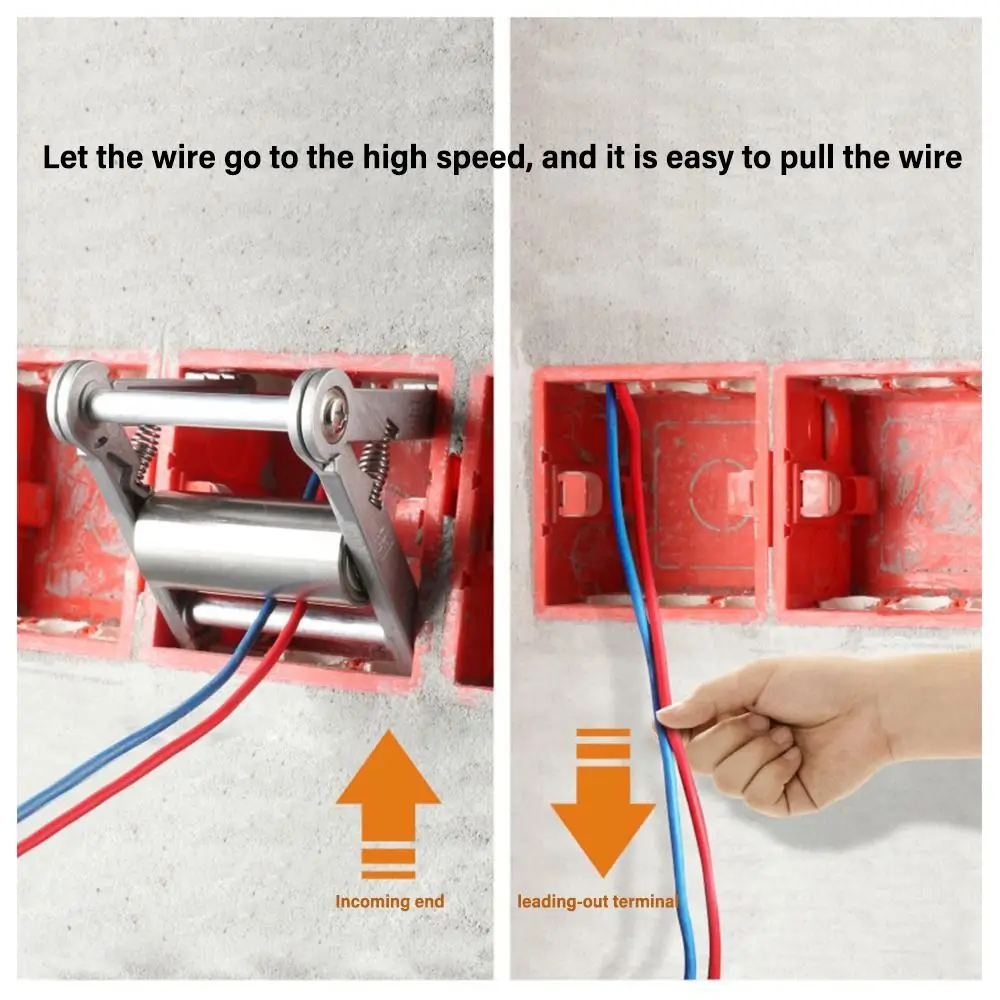 Let the wire go to the high speed, and it is easy to pull the wire

Incoming end

leading-out terminal