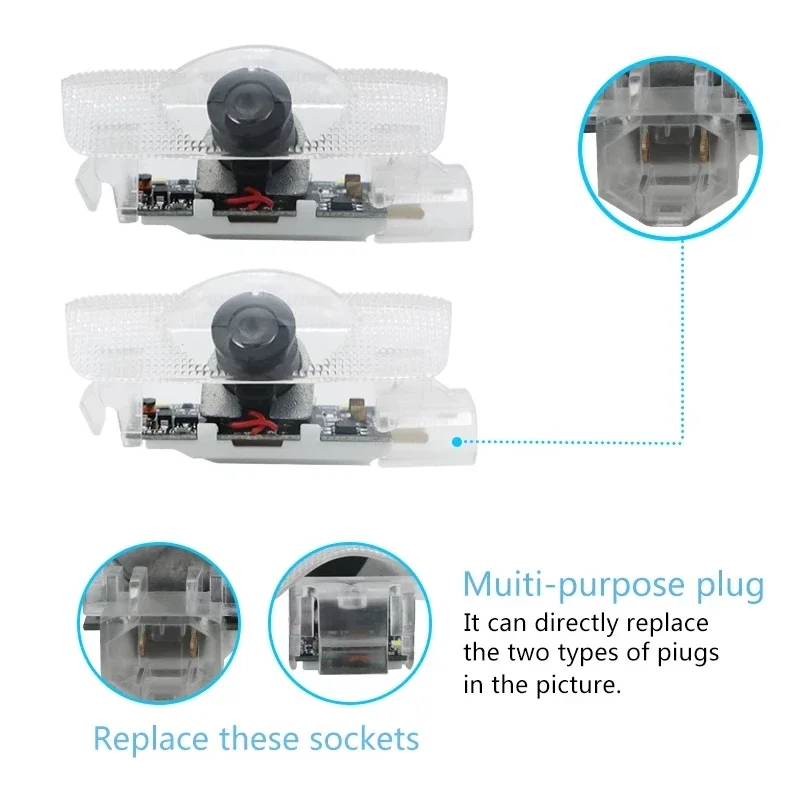 Muiti-purpose plug
It can directly replace the two types of piugs in the picture.

Replace these sockets