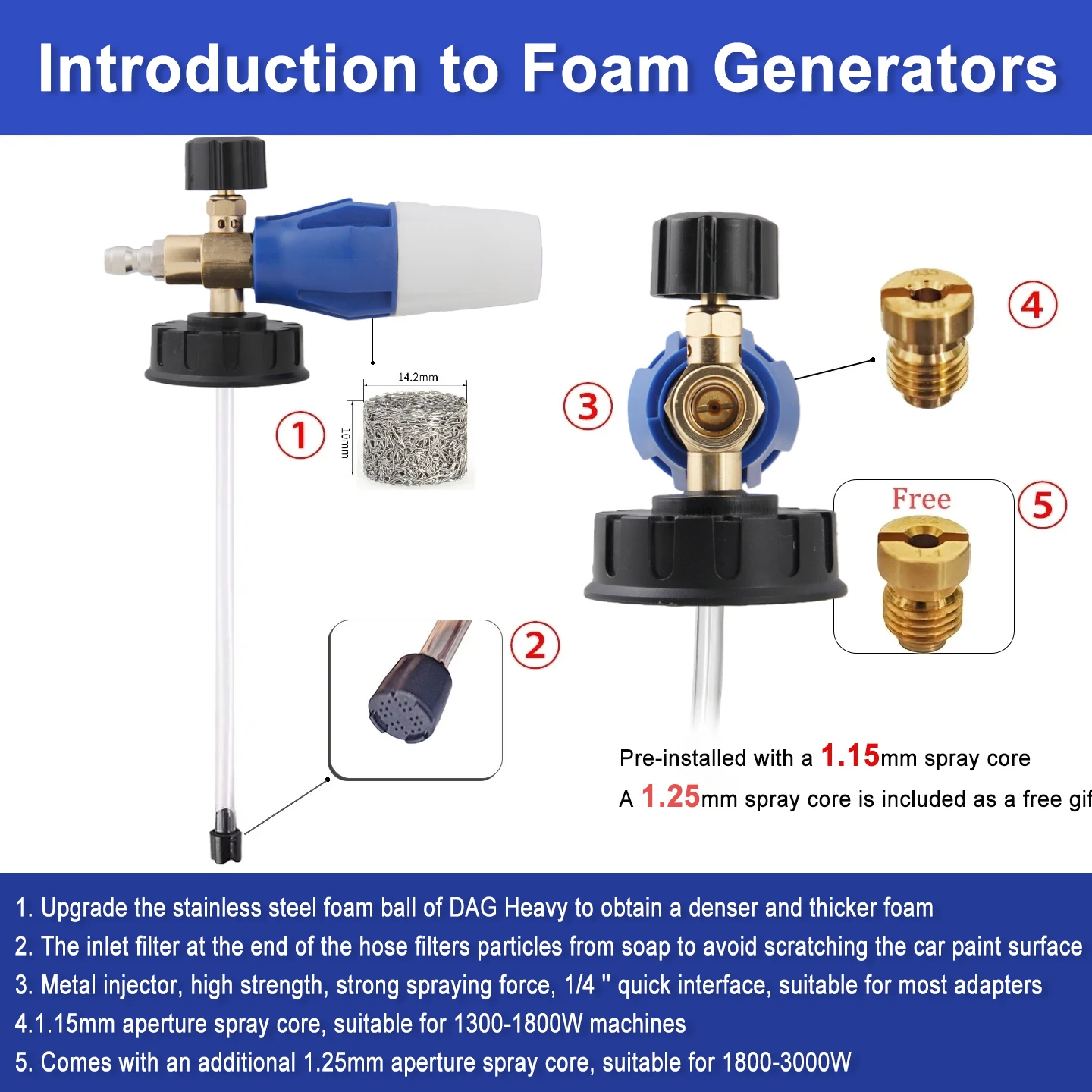 Introduction to Foam Generators

14.2mm

10mm

1

2

3

4

Free

5

Pre-installed with a 1.15mm spray core

A 1.25mm spray core is included as a free gif

1. Upgrade the stainless steel foam ball of DAG Heavy to obtain a denser and thicker foam
2. The inlet filter at the end of the hose filters particles from soap to avoid scratching the car paint surface
3. Metal injector, high strength, strong spraying force, 1/4 " quick interface, suitable for most adapters
4.1.15mm aperture spray core, suitable for 1300-1800W machines
5. Comes with an additional 1.25mm aperture spray core, suitable for 1800-3000W