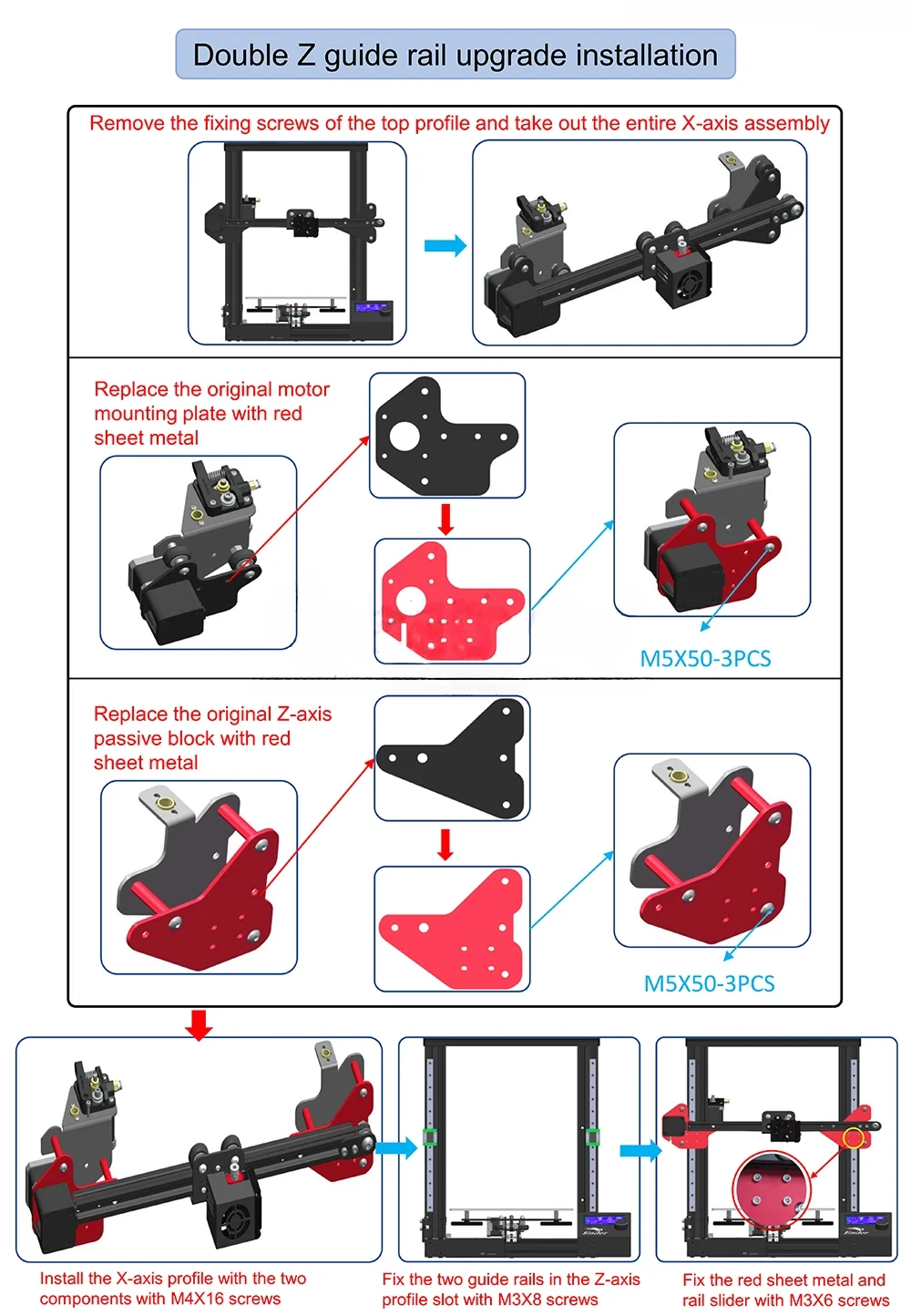 Double Z guide rail upgrade installation

Remove the fixing screws of the top profile and take out the entire X-axis assembly

Replace the original motor mounting plate with red sheet metal

M5X50-3PCS

Replace the original Z-axis passive block with red sheet metal

M5X50-3PCS

Install the X-axis profile with the two components with M4X16 screws

Fix the two guide rails in the Z-axis profile slot with M3X8 screws

Fix the red sheet metal and rail slider with M3X6 screws