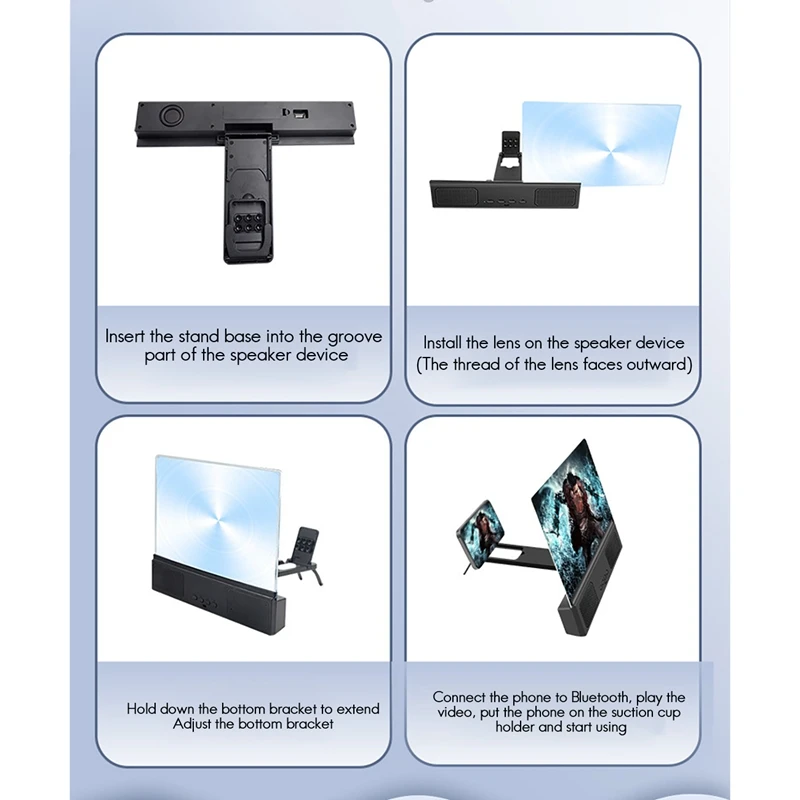 Insert the stand base into the groove part of the speaker device

Install the lens on the speaker device
(The thread of the lens faces outward)

Hold down the bottom bracket to extend
Adjust the bottom bracket

Connect the phone to Bluetooth, play the video, put the phone on the suction cup holder and start using