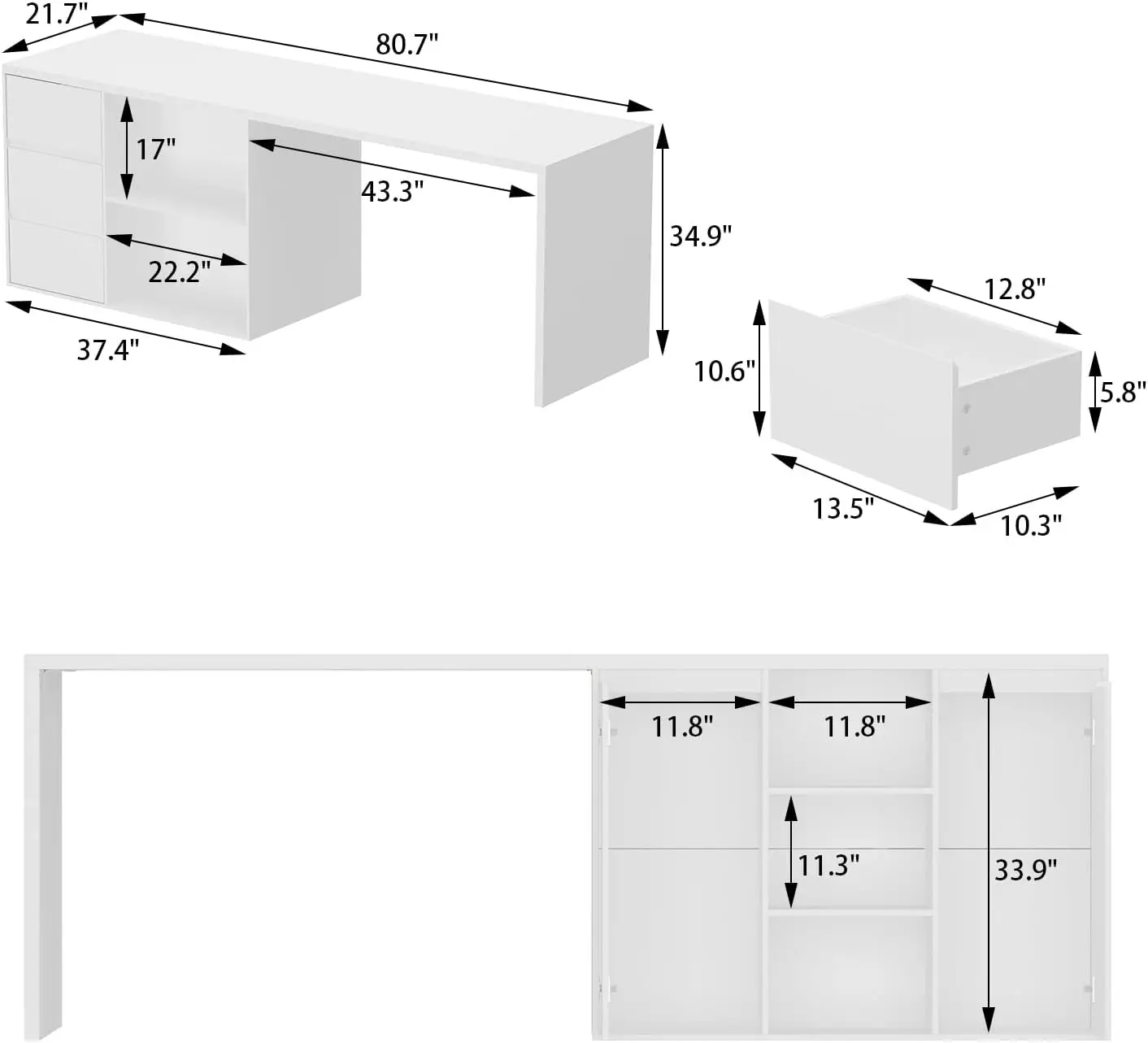 21.7"
80.7"
17"
43.3"
34.9"
22.2"
37.4"
12.8"
10.6"
5.8"
13.5"
10.3"
11.8"
11.8"
11.3"
33.9"